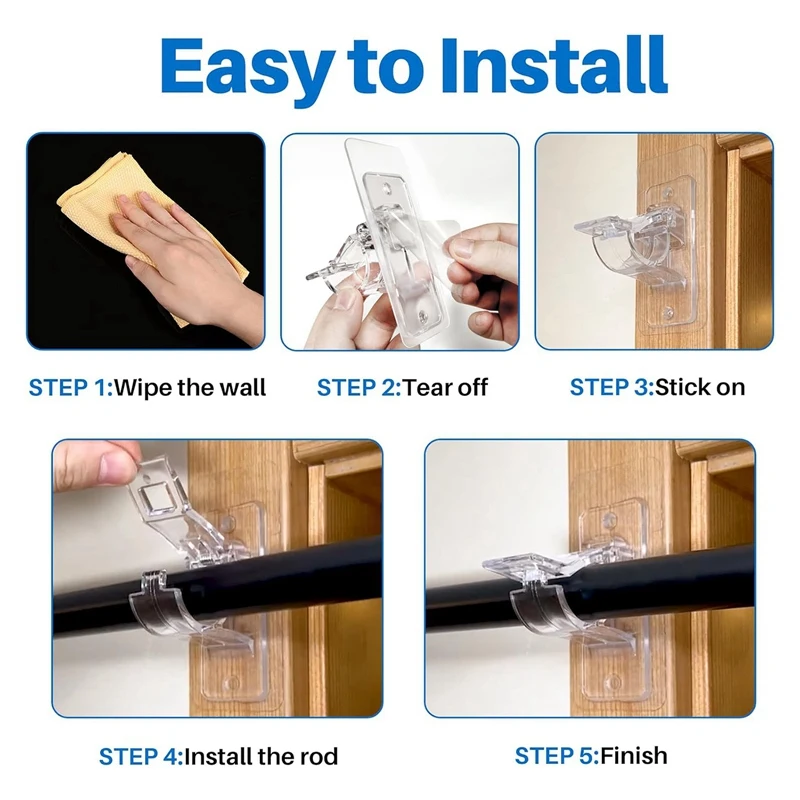 Easy to Install

STEP 1:Wipe the wall

STEP 2:Tear off

STEP 3:Stick on

STEP 4:Install the rod

STEP 5:Finish