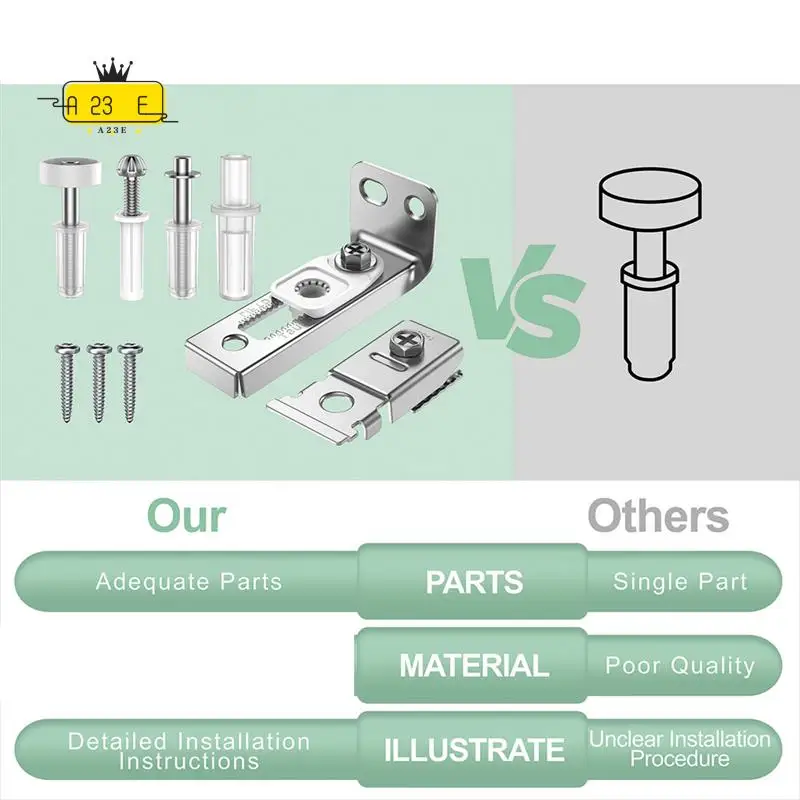 A 23 E
A23E

VS

Our

Others

Adequate Parts

PARTS

Single Part

MATERIAL

Poor Quality

Detailed Installation Instructions

ILLUSTRATE

Unclear Installation Procedure