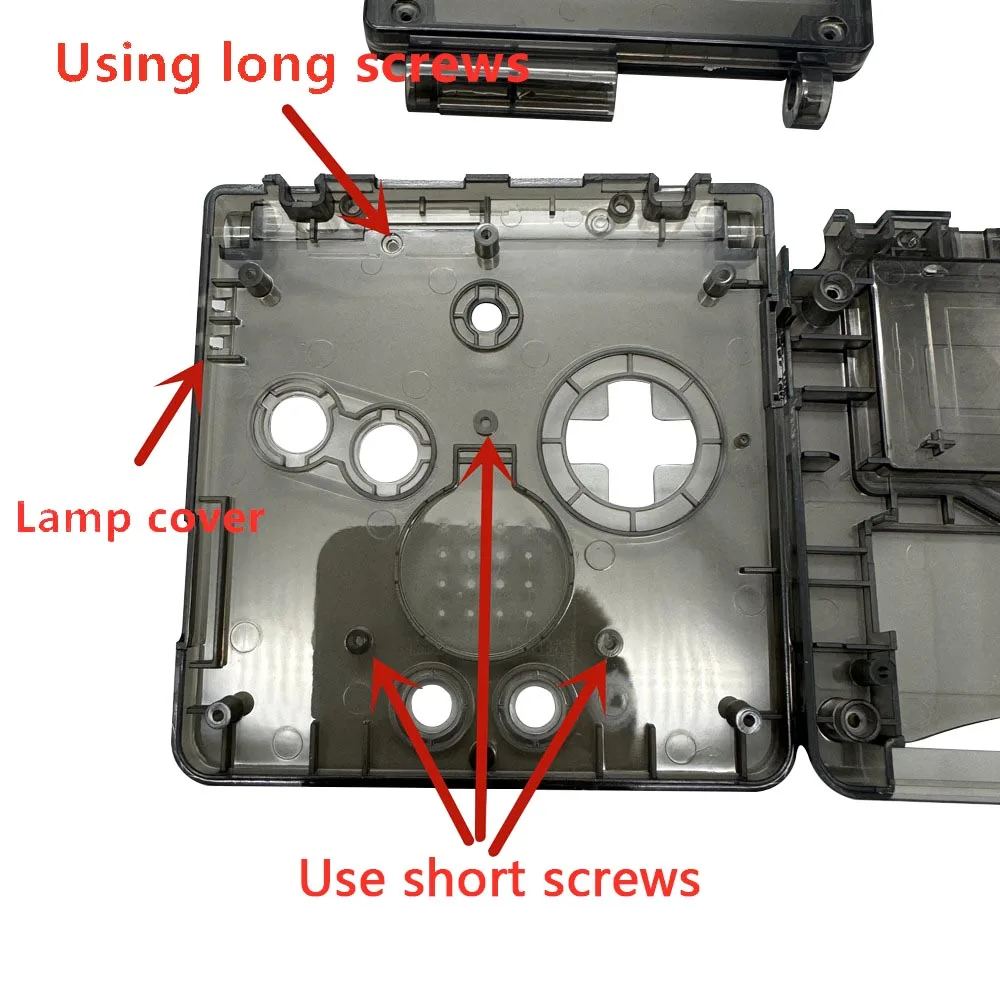 Using long screws

Lamp cover

Use short screws