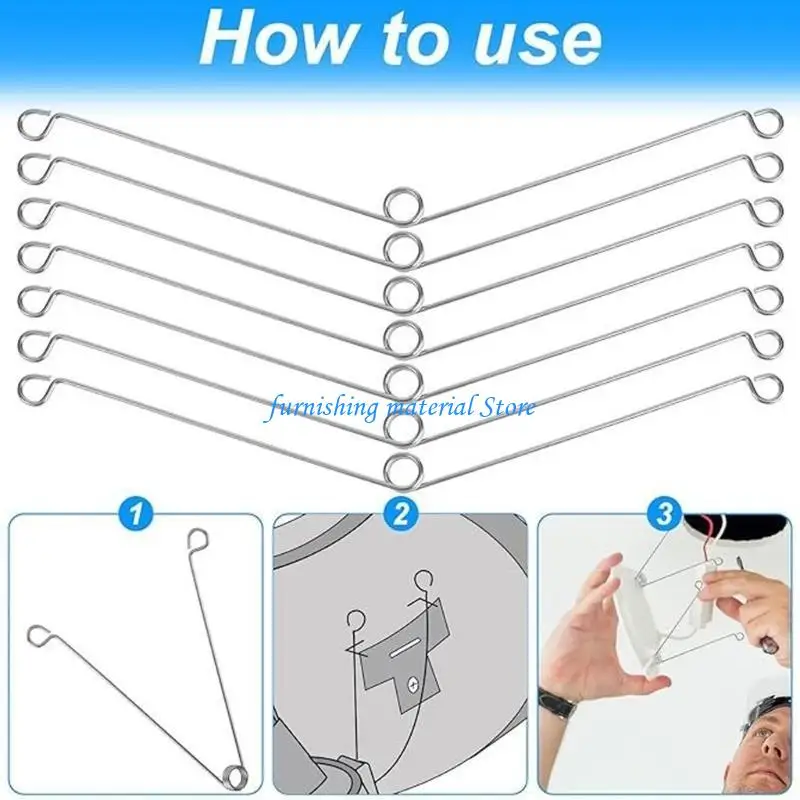 How to use

furnishing material Store

1

2

3