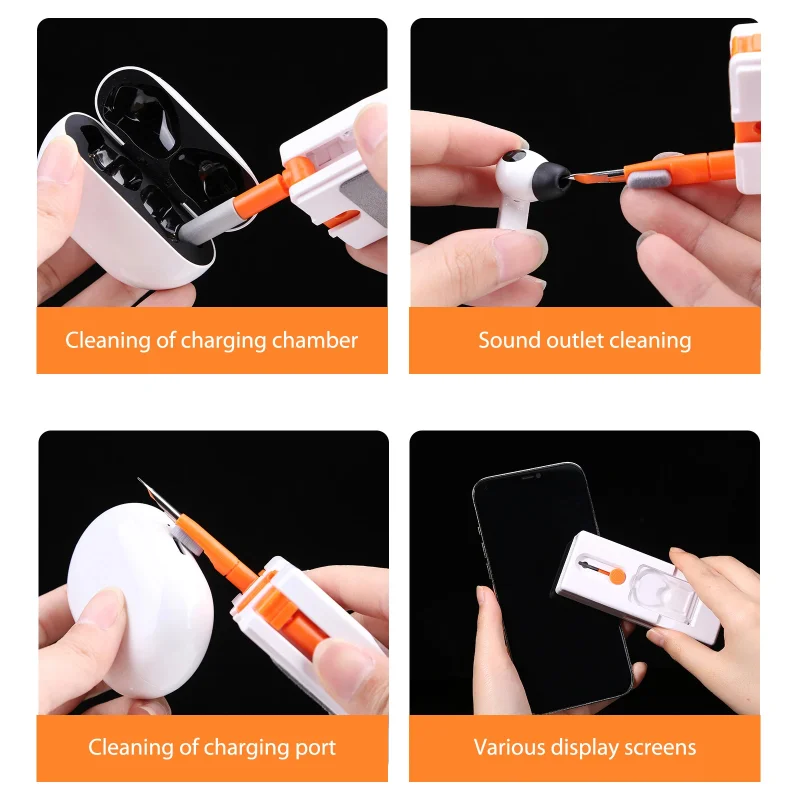 Cleaning of charging chamber

Sound outlet cleaning

Cleaning of charging port

Various display screens