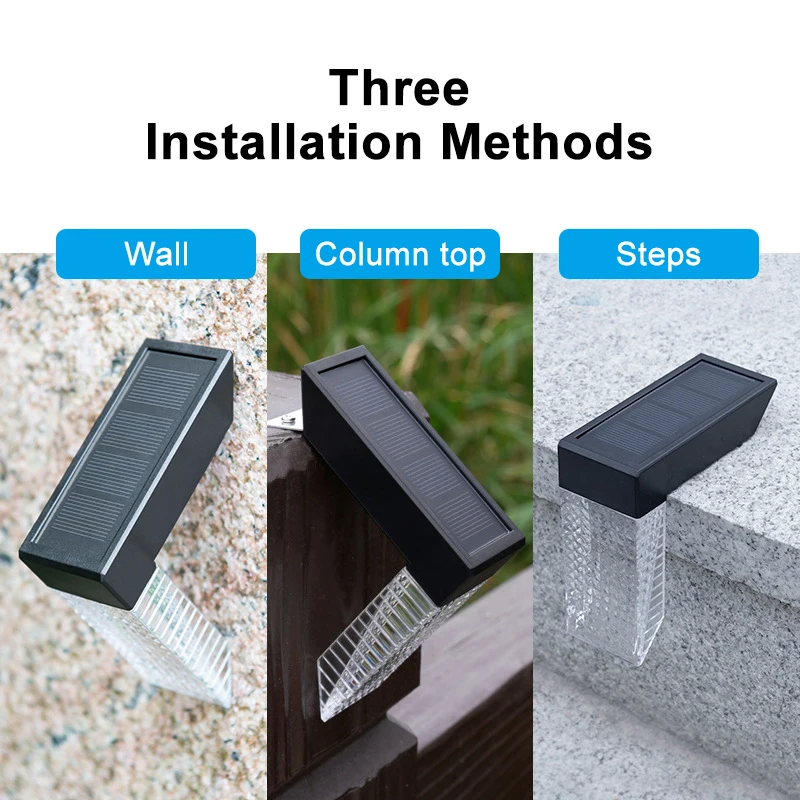 Three
Installation Methods

Wall

Column top

Steps