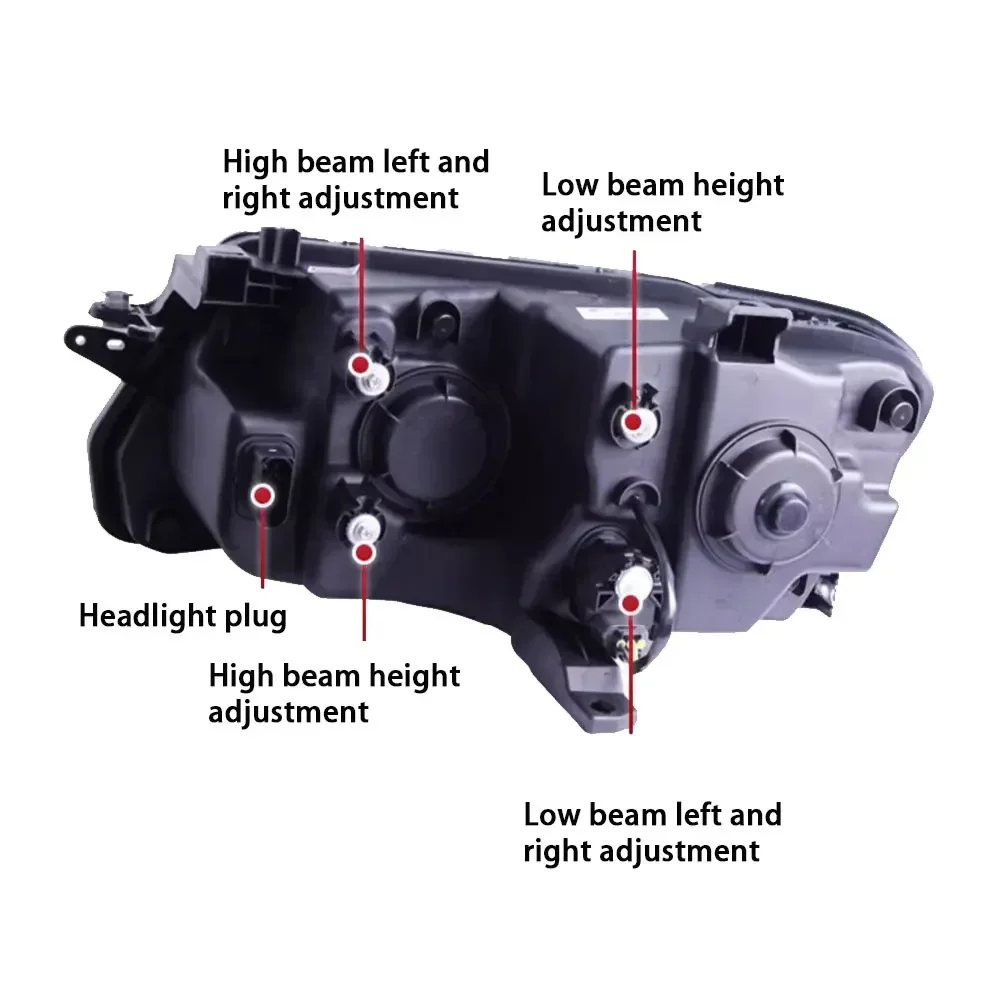 High beam left and right adjustment

Low beam height adjustment

Headlight plug

High beam height adjustment

Low beam left and right adjustment