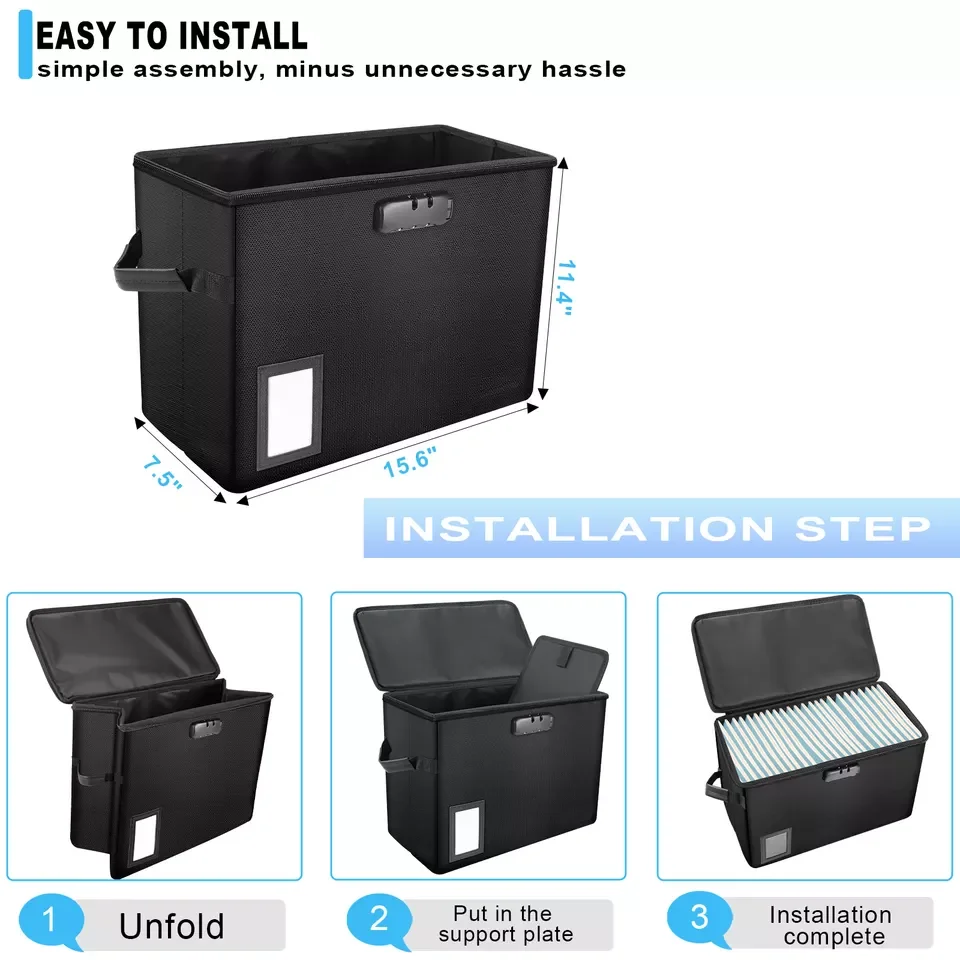 EASY TO INSTALL
simple assembly, minus unnecessary hassle

11.4"
7.5"
15.6"

INSTALLATION STEP

1 Unfold

2 Put in the support plate

3 Installation complete