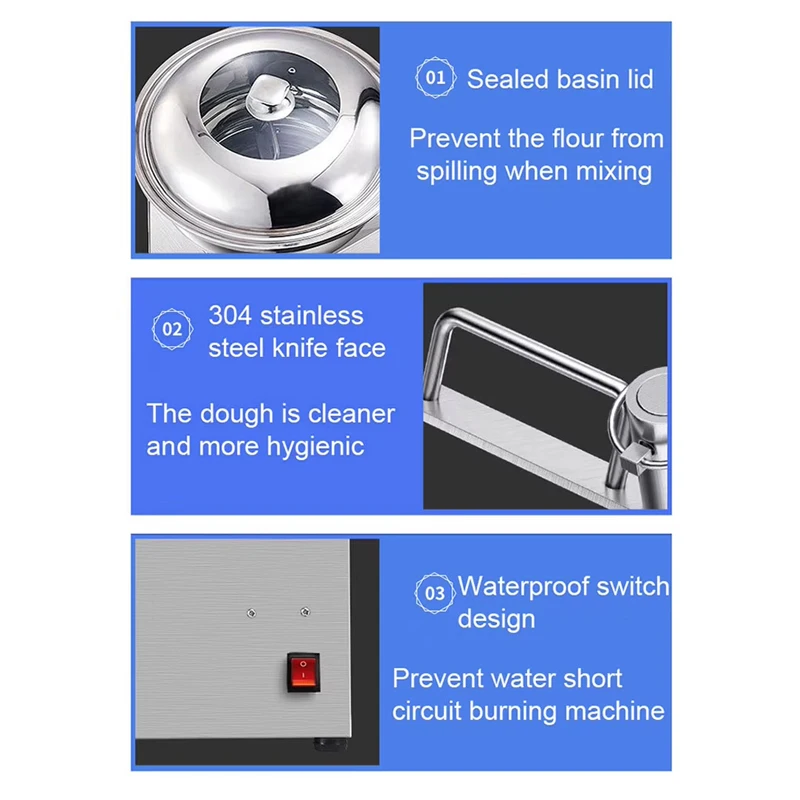 01 Sealed basin lid

Prevent the flour from spilling when mixing

02 304 stainless steel knife face

The dough is cleaner and more hygienic

03 Waterproof switch design

Prevent water short circuit burning machine