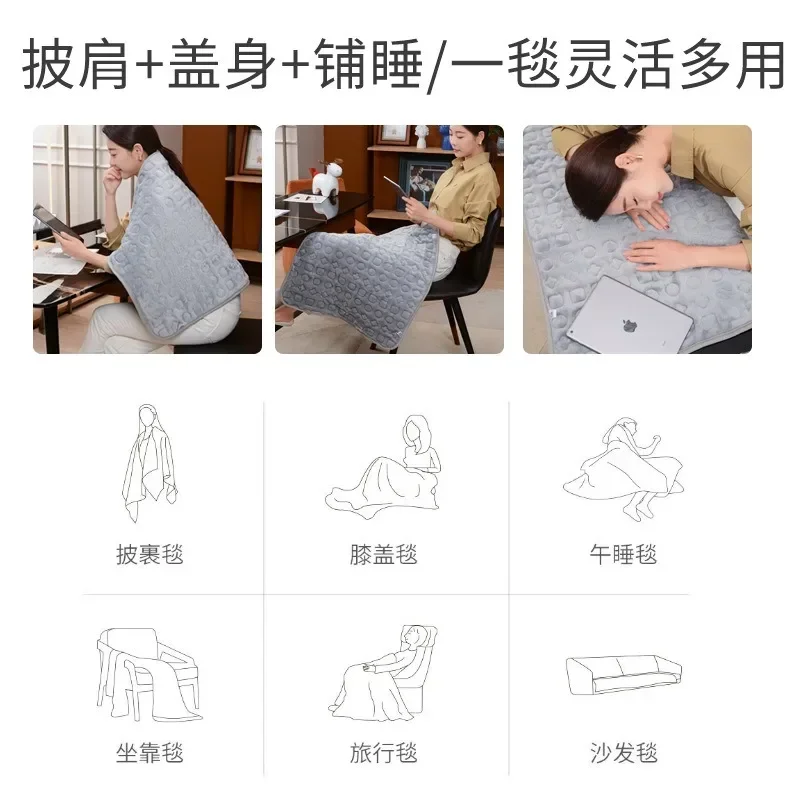 披肩+盖身+铺睡/一毯灵活多用

披裹毯

膝盖毯

午睡毯

坐靠毯

旅行毯

沙发毯