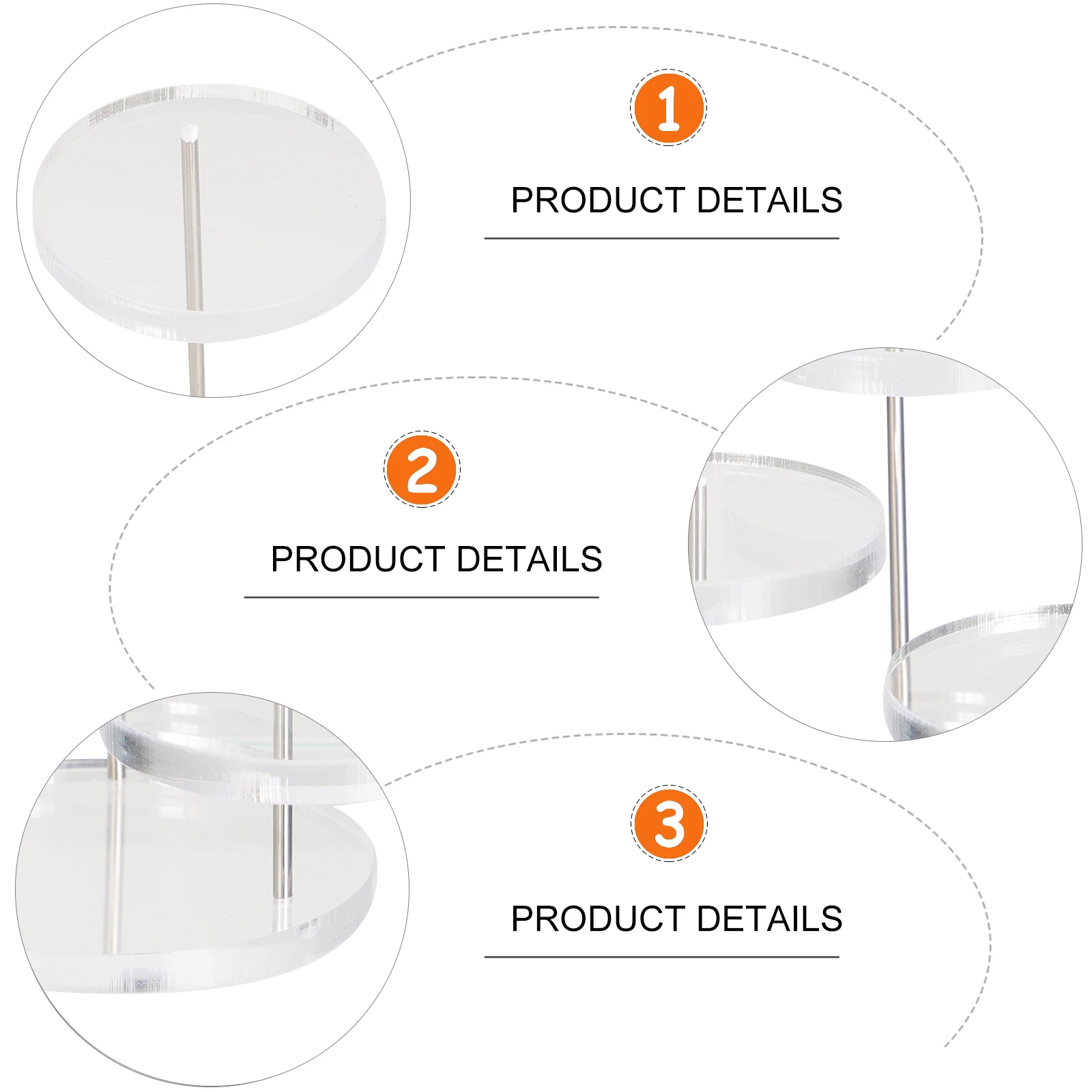 1

PRODUCT DETAILS

2

PRODUCT DETAILS

3

PRODUCT DETAILS