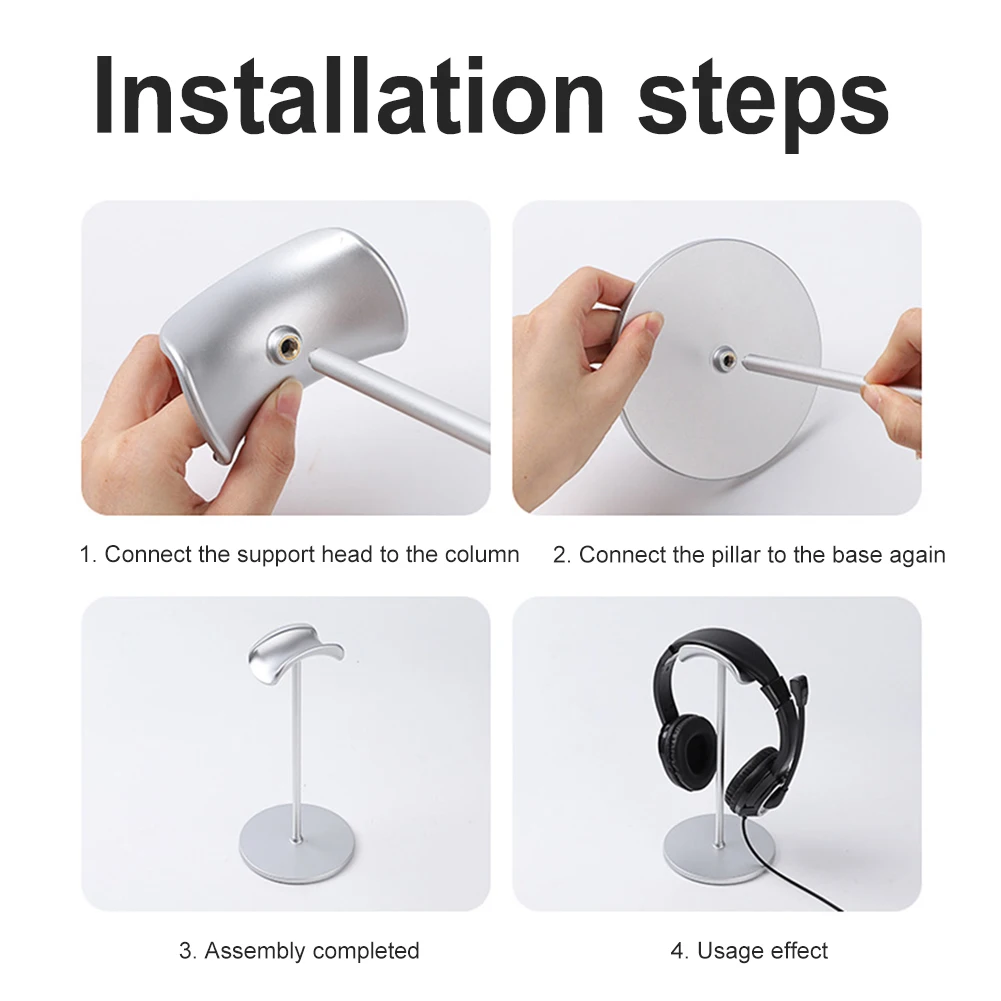 Installation steps

1. Connect the support head to the column

2. Connect the pillar to the base again

3. Assembly completed

4. Usage effect