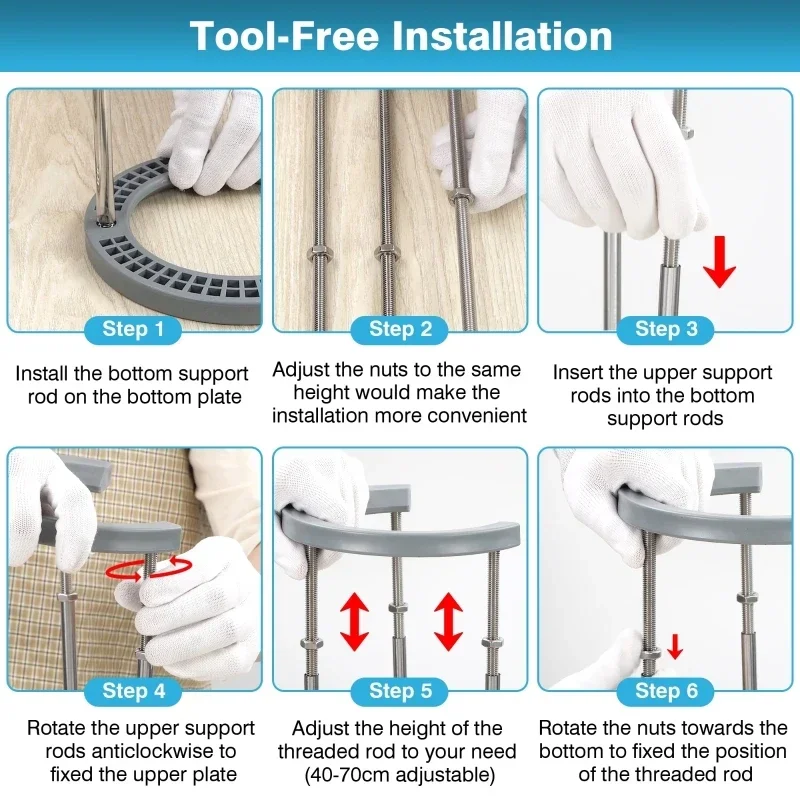 Tool-Free Installation

Step 1
Install the bottom support rod on the bottom plate

Step 2
Adjust the nuts to the same height would make the installation more convenient

Step 3
Insert the upper support rods into the bottom support rods

Step 4
Rotate the upper support rods anticlockwise to fixed the upper plate

Step 5
Adjust the height of the threaded rod to your need (40-70cm adjustable)

Step 6
Rotate the nuts towards the bottom to fixed the position of the threaded rod