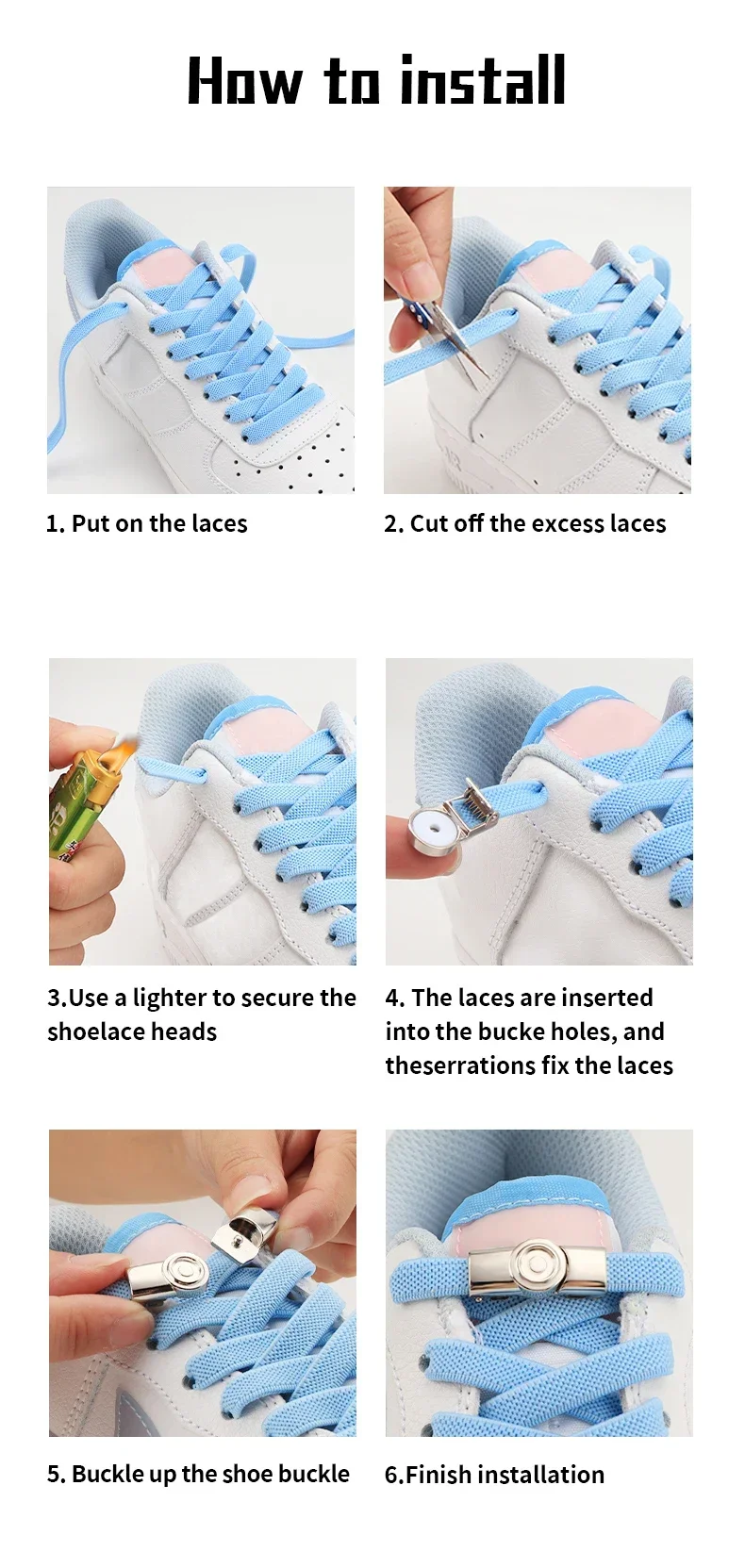 How to install

1. Put on the laces

2. Cut off the excess laces

3.Use a lighter to secure the shoelace heads

4. The laces are inserted into the bucke holes, and theserrations fix the laces

5. Buckle up the shoe buckle

6.Finish installation