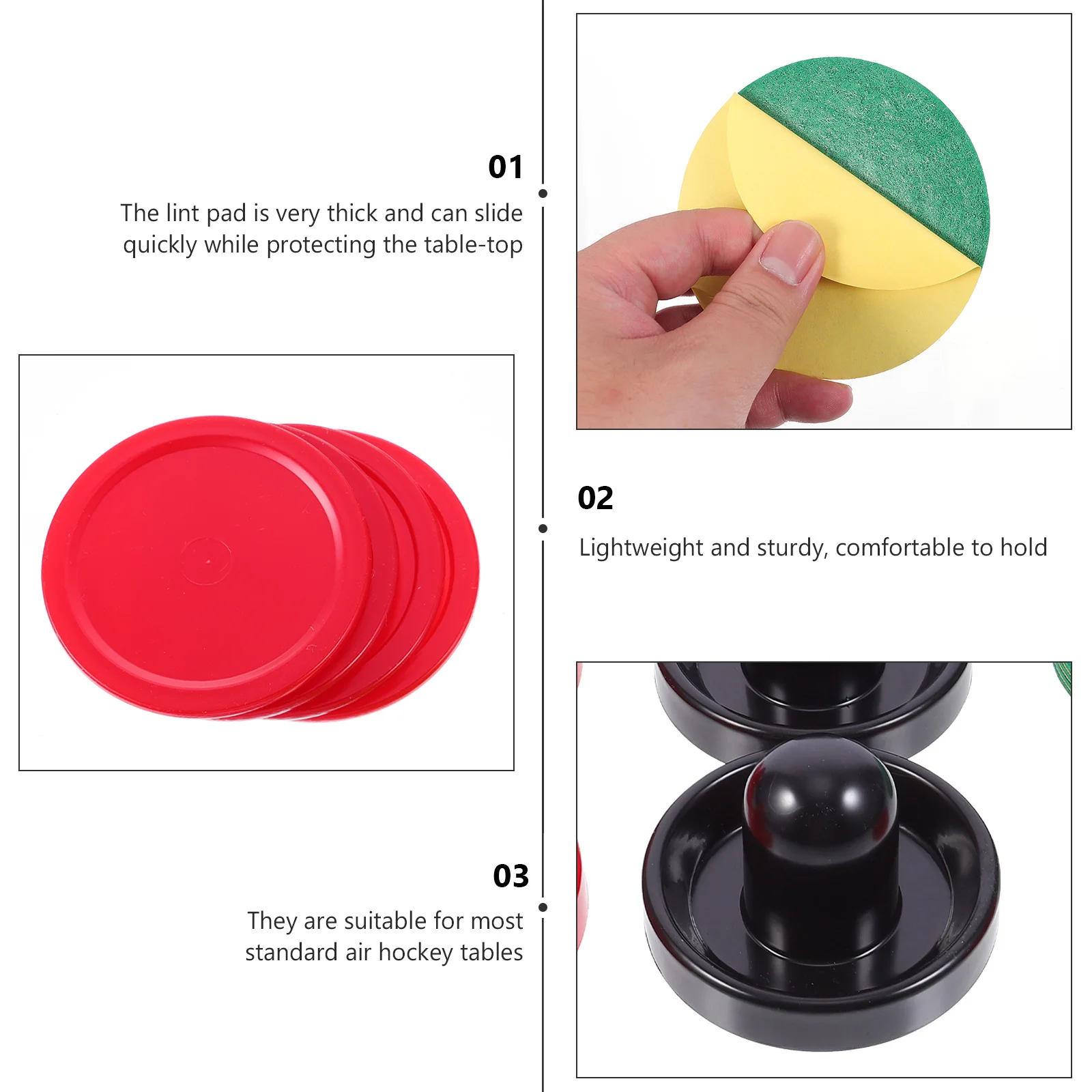 01
The lint pad is very thick and can slide quickly while protecting the table-top

02
Lightweight and sturdy, comfortable to hold

03
They are suitable for most standard air hockey tables