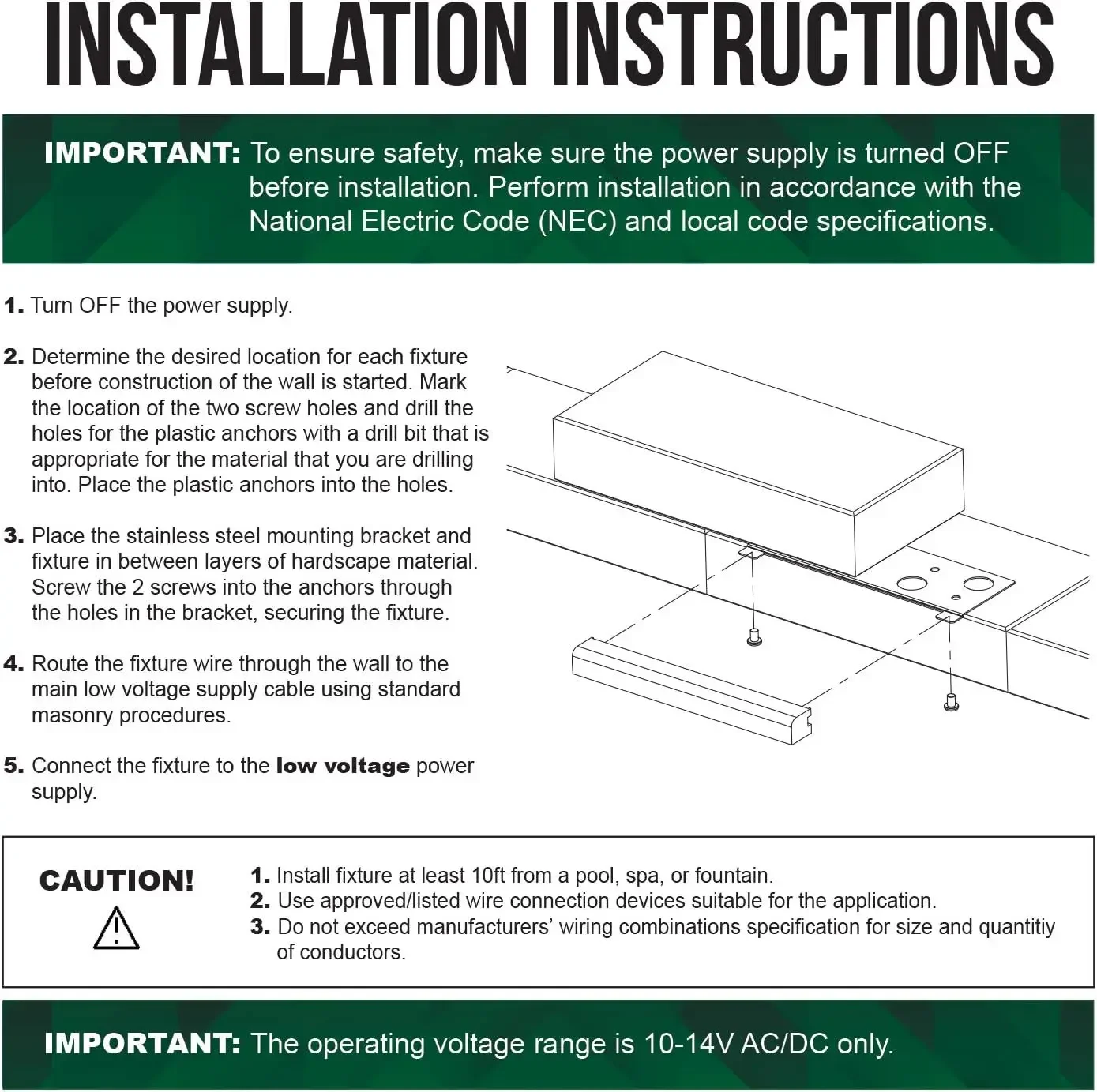 INSTALLATION INSTRUCTIONS

IMPORTANT: To ensure safety, make sure the power supply is turned OFF before installation. Perform installation in accordance with the National Electric Code (NEC) and local code specifications.

1. Turn OFF the power supply.

2. Determine the desired location for each fixture before construction of the wall is started. Mark the location of the two screw holes and drill the holes for the plastic anchors with a drill bit that is appropriate for the material that you are drilling into. Place the plastic anchors into the holes.

3. Place the stainless steel mounting bracket and fixture in between layers of hardscape material. Screw the 2 screws into the anchors through the holes in the bracket, securing the fixture.

4. Route the fixture wire through the wall to the main low voltage supply cable using standard masonry procedures.

5. Connect the fixture to the low voltage power supply.

CAUTION!

1. Install fixture at least 10ft from a pool, spa, or fountain.
2. Use approved/listed wire connection devices suitable for the application.
3. Do not exceed manufacturers' wiring combinations specification for size and quantitiy of conductors.

IMPORTANT: The operating voltage range is 10-14V AC/DC only.