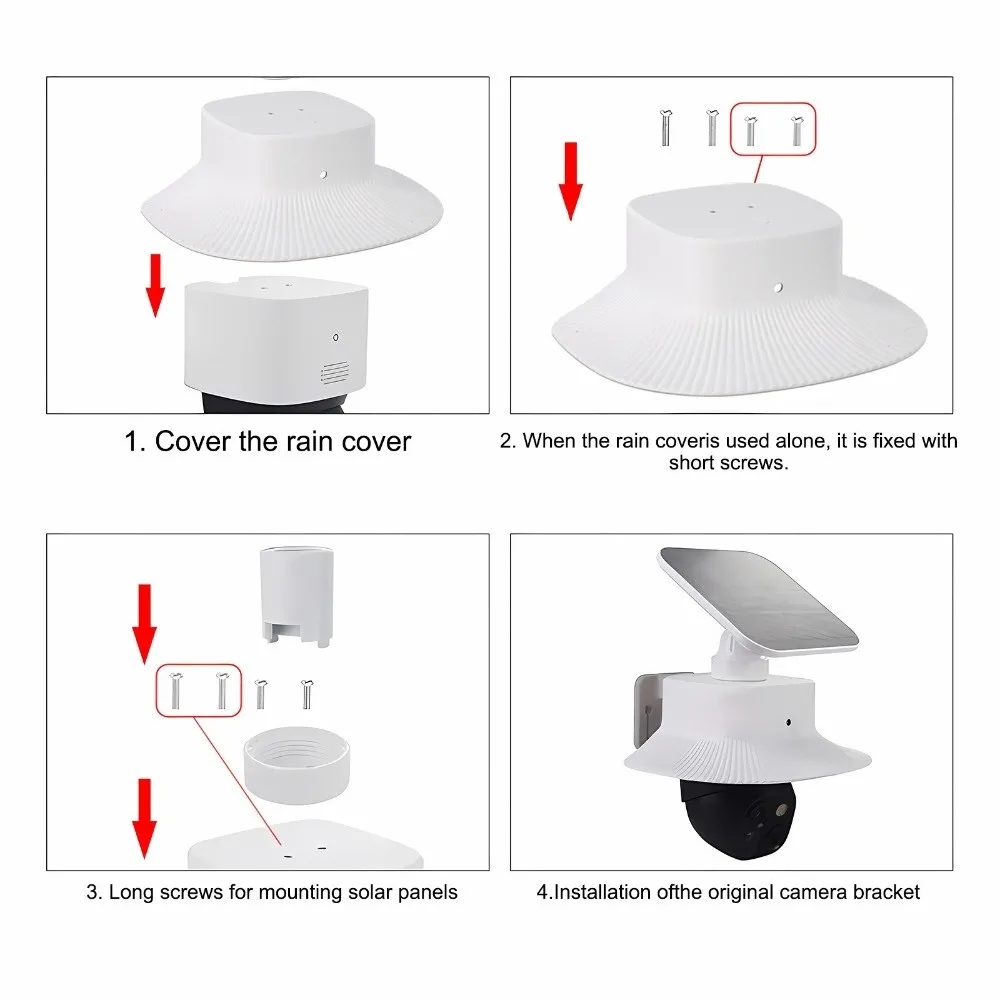 1. Cover the rain cover

2. When the rain coveris used alone, it is fixed with short screws.

3. Long screws for mounting solar panels

4.Installation ofthe original camera bracket