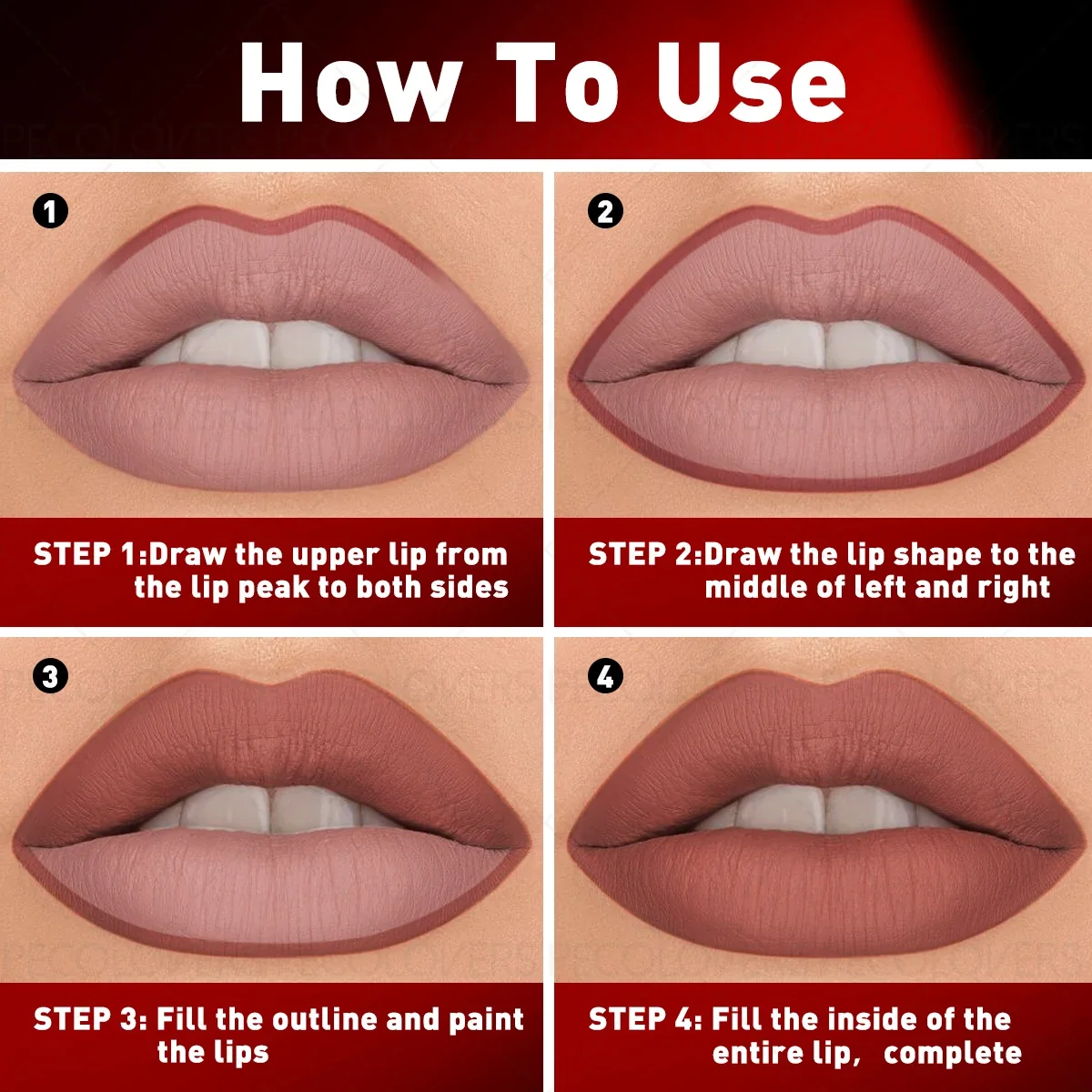 How To Use

1

STEP 1:Draw the upper lip from the lip peak to both sides

2

STEP 2:Draw the lip shape to the middle of left and right

3

STEP 3: Fill the outline and paint the lips

4

STEP 4: Fill the inside of the entire lip, complete