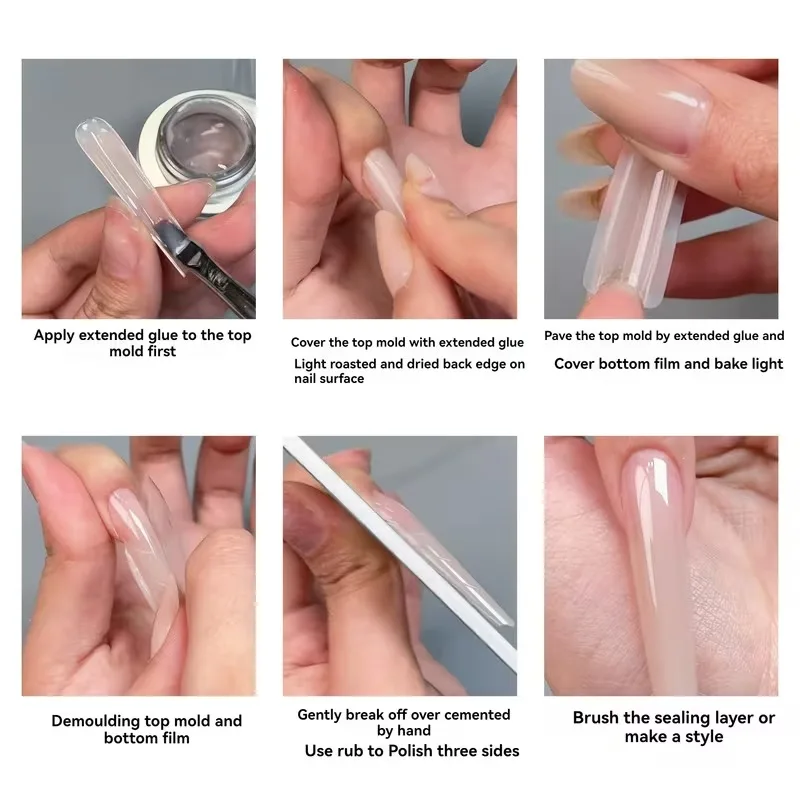 Apply extended glue to the top mold first

Cover the top mold with extended glue

Light roasted and dried back edge on nail surface

Pave the top mold by extended glue and

Cover bottom film and bake light

Demoulding top mold and bottom film

Gently break off over cemented by hand

Use rub to Polish three sides

Brush the sealing layer or make a style