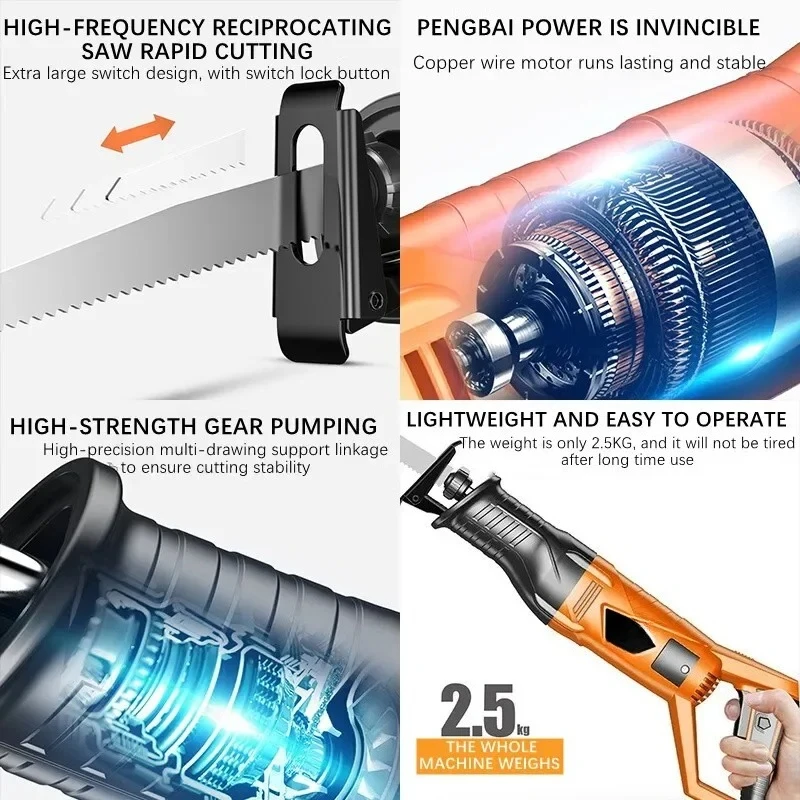 HIGH-FREQUENCY RECIPROCATING SAW RAPID CUTTING
Extra large switch design, with switch lock button

PENGBAI POWER IS INVINCIBLE
Copper wire motor runs lasting and stable

HIGH-STRENGTH GEAR PUMPING
High-precision multi-drawing support linkage to ensure cutting stability

LIGHTWEIGHT AND EASY TO OPERATE
The weight is only 2.5KG, and it will not be tired after long time use

2.5kg
THE WHOLE MACHINE WEIGHS