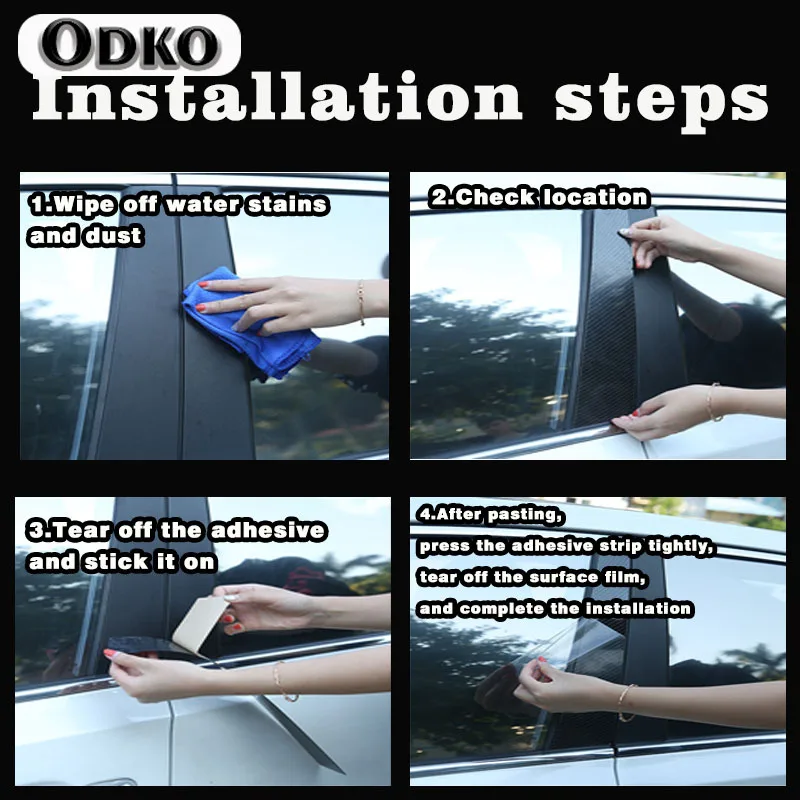 ODKO

Installation steps

1.Wipe off water stains and dust

2.Check location

3.Tear off the adhesive and stick it on

4.After pasting, press the adhesive strip tightly, tear off the surface film, and complete the installation