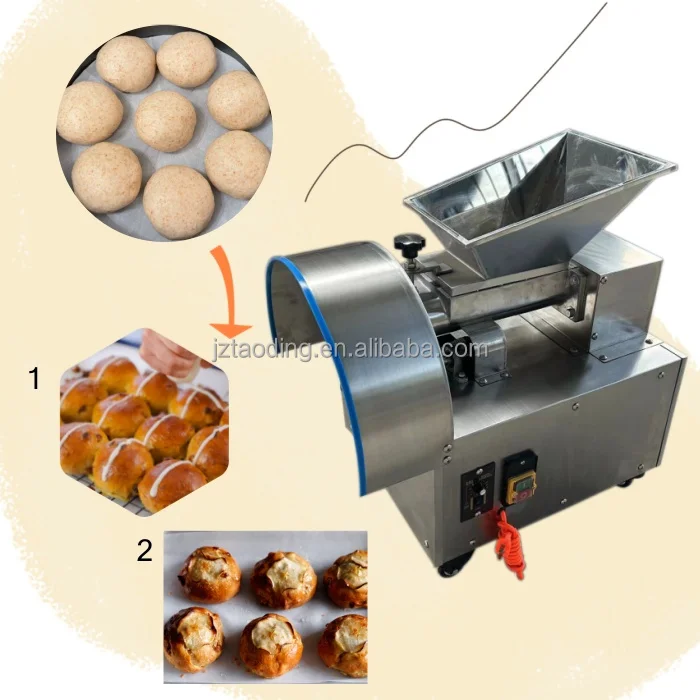 jztaoding.en.alibaba.com

1

2