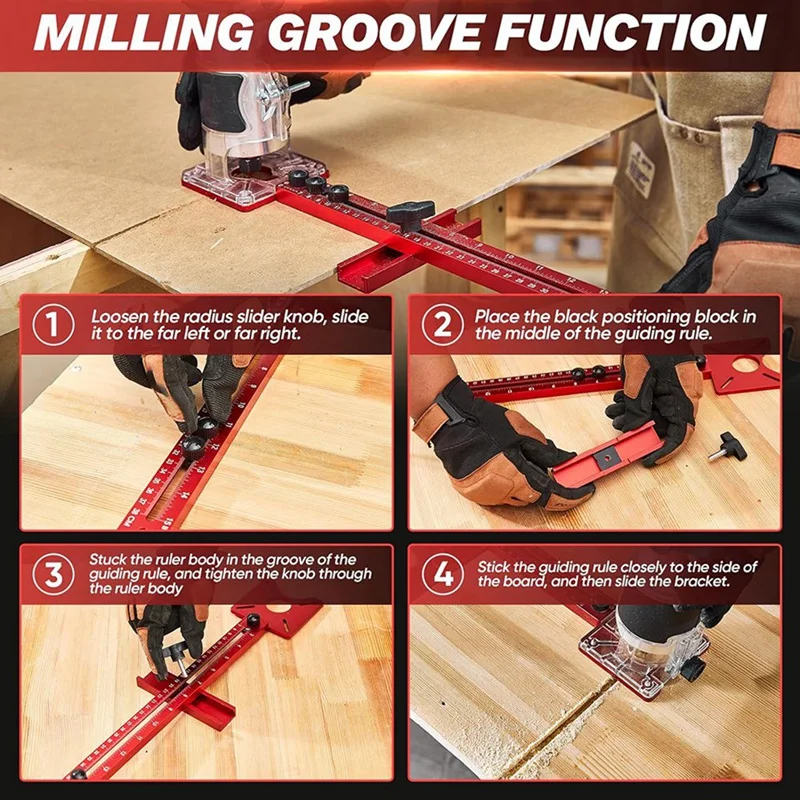 MILLING GROOVE FUNCTION

1 Loosen the radius slider knob, slide it to the far left or far right.

2 Place the black positioning block in the middle of the guiding rule.

3 Stuck the ruler body in the groove of the guiding rule, and tighten the knob through the ruler body

4 Stick the guiding rule closely to the side of the board, and then slide the bracket.