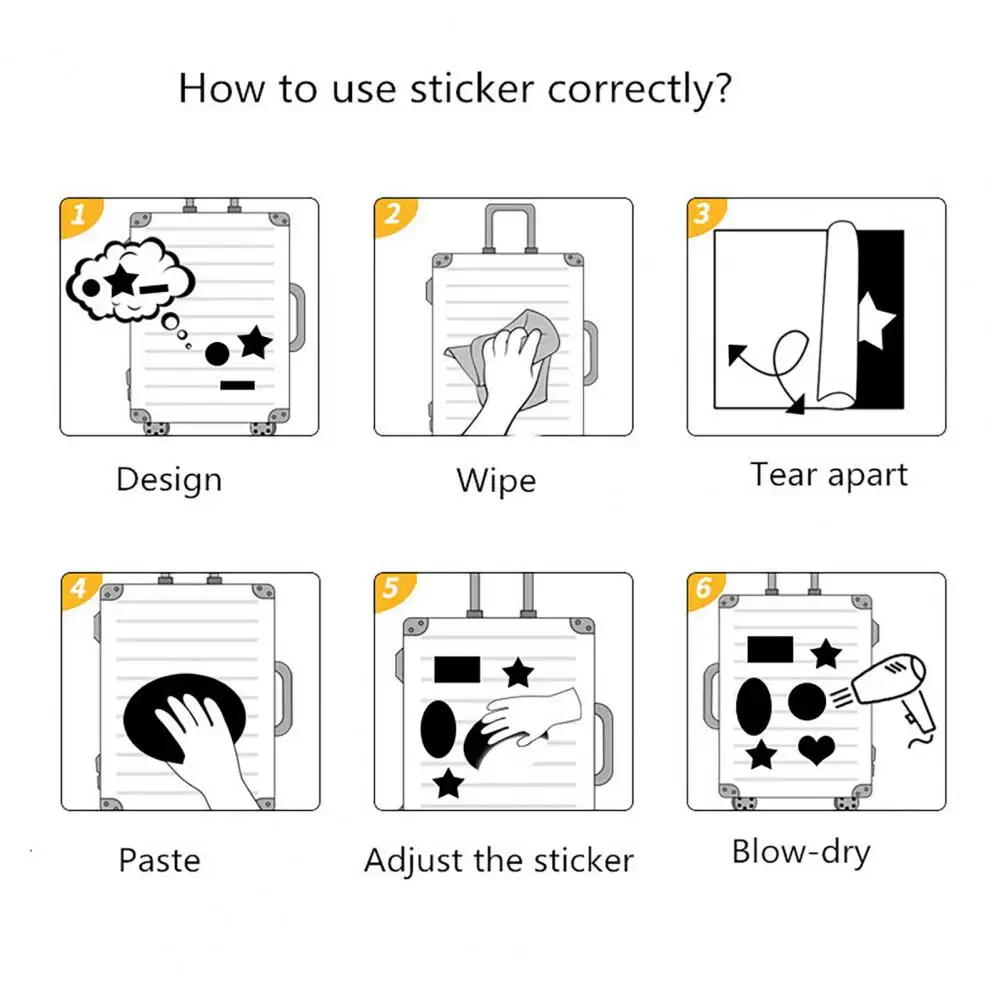 How to use sticker correctly?

1

Design

2

Wipe

3

Tear apart

4

Paste

5

Adjust the sticker

6

Blow-dry