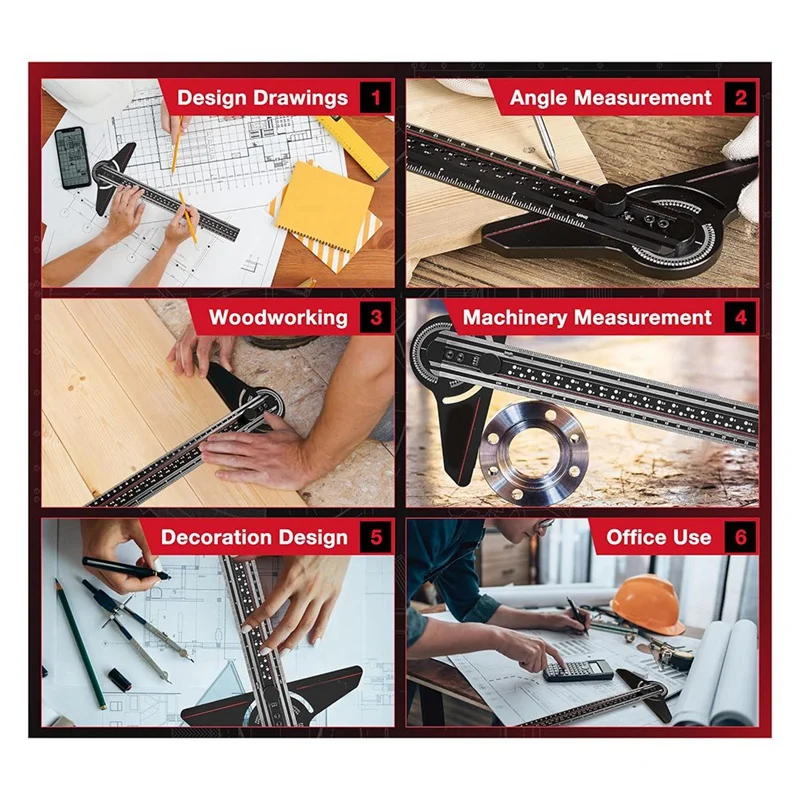 Design Drawings 1

Angle Measurement 2

Woodworking 3

Machinery Measurement 4

Decoration Design 5

Office Use 6