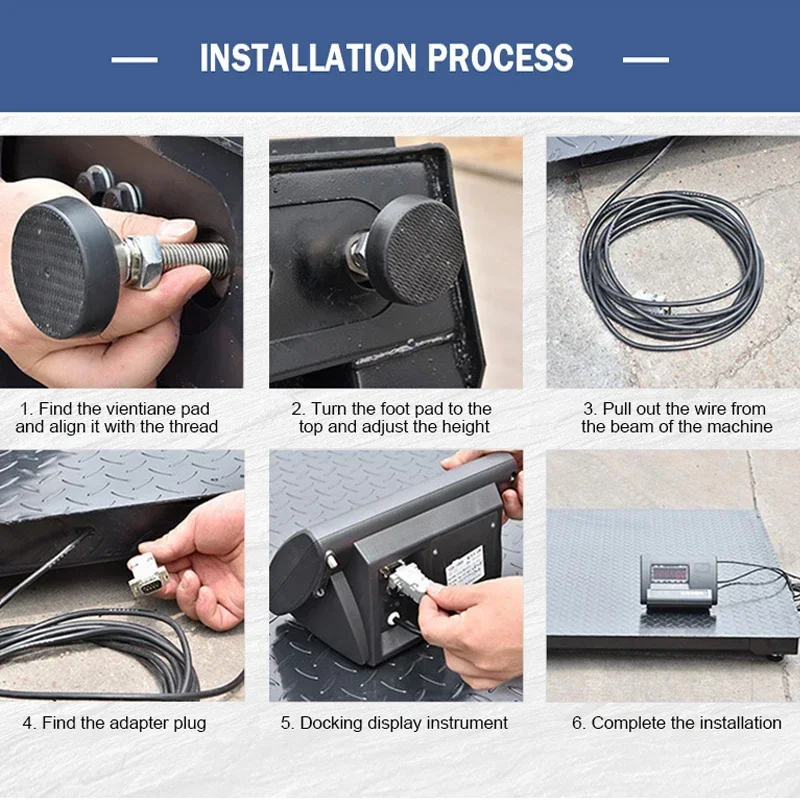 INSTALLATION PROCESS

1. Find the vientiane pad and align it with the thread

2. Turn the foot pad to the top and adjust the height

3. Pull out the wire from the beam of the machine

4. Find the adapter plug

5. Docking display instrument

6. Complete the installation