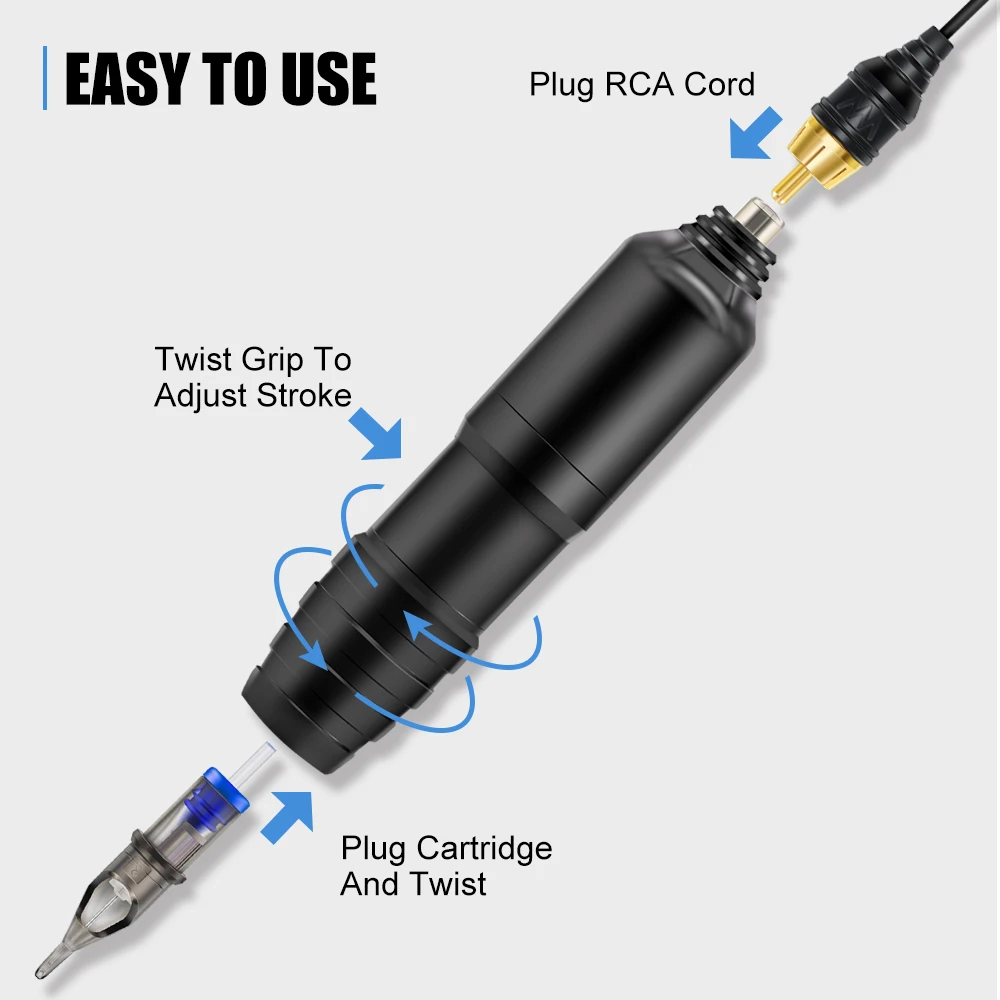 EASY TO USE

Plug RCA Cord

Twist Grip To Adjust Stroke

Plug Cartridge And Twist