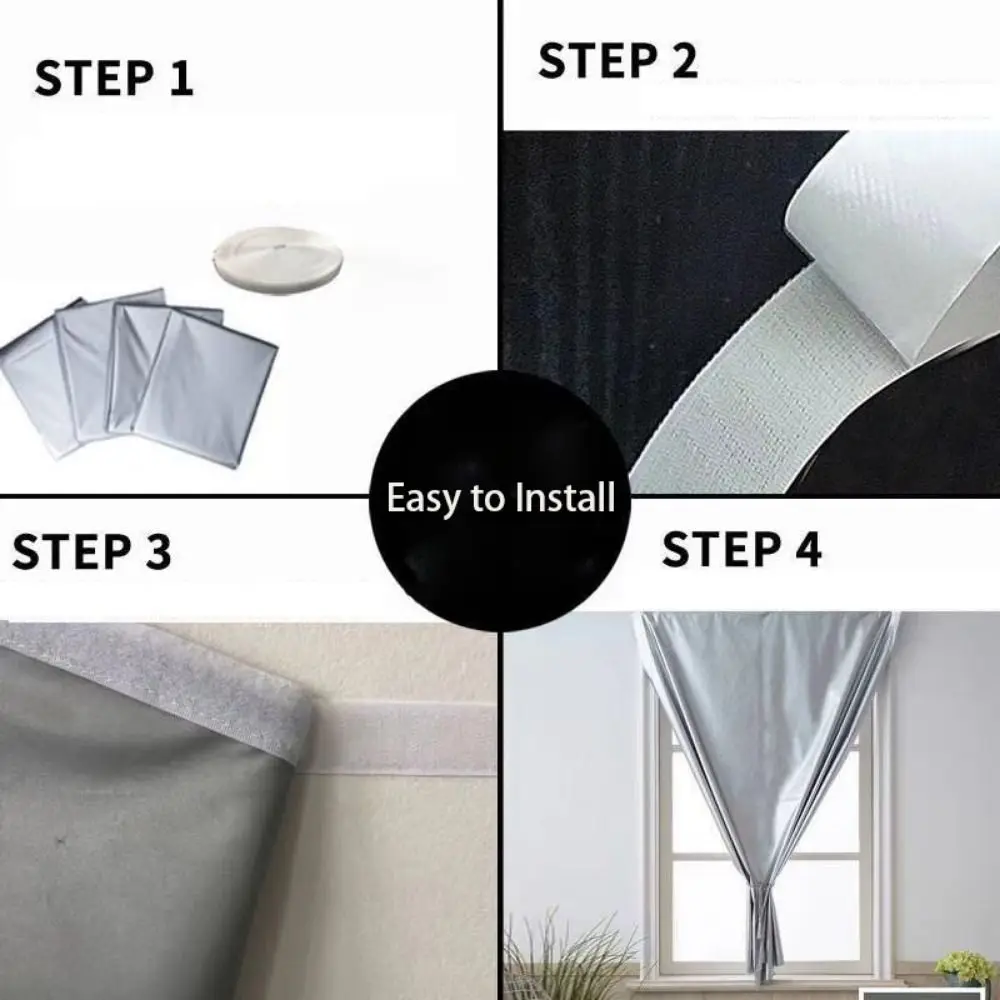 STEP 1

STEP 2

Easy to Install

STEP 3

STEP 4