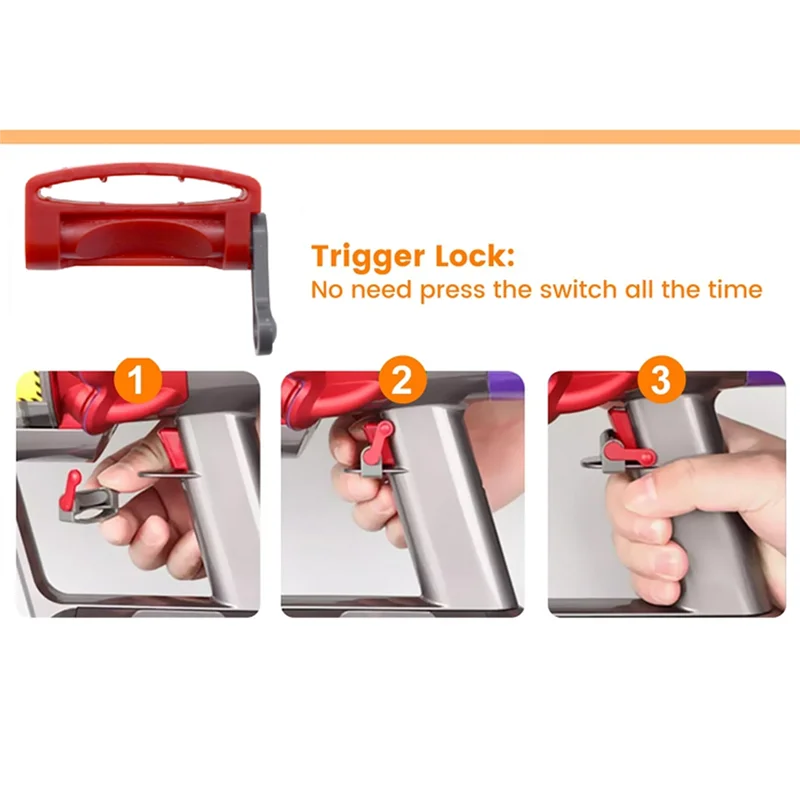 Trigger Lock:
No need press the switch all the time

1

2

3