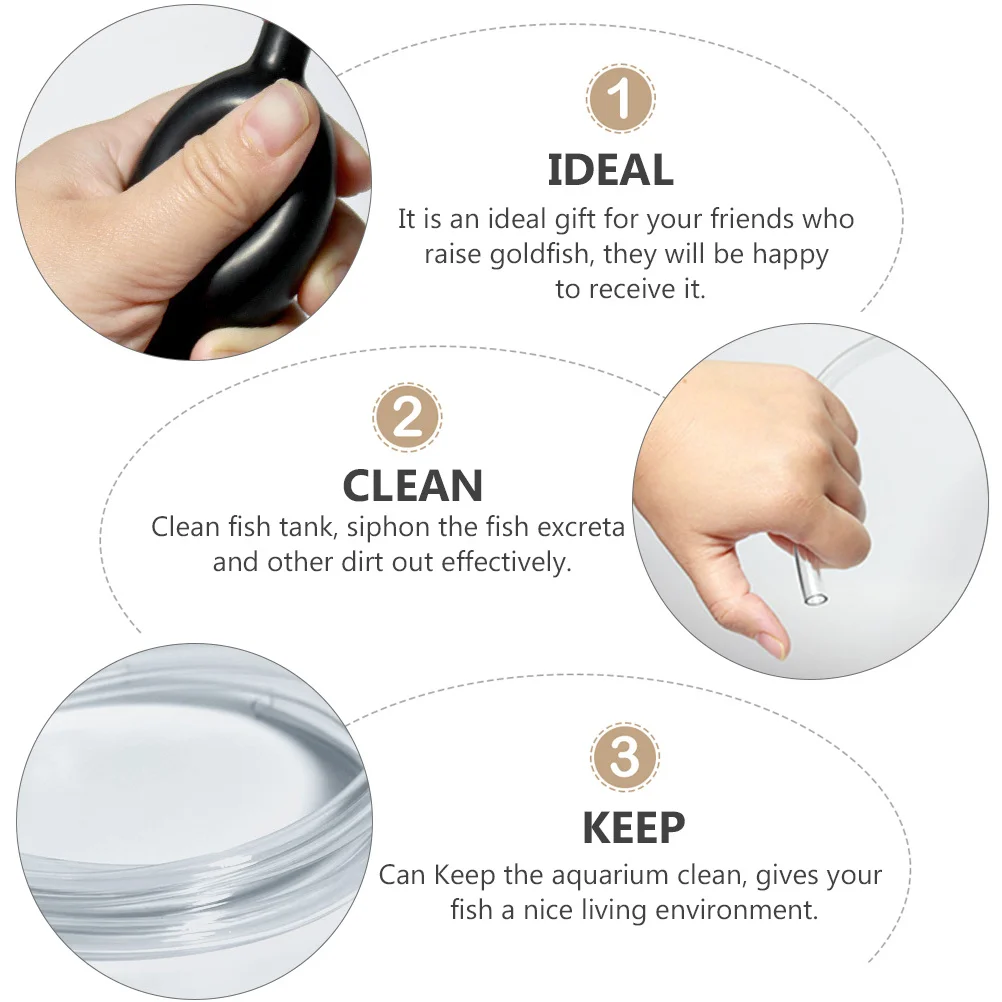 1
IDEAL
It is an ideal gift for your friends who raise goldfish, they will be happy to receive it.

2
CLEAN
Clean fish tank, siphon the fish excreta and other dirt out effectively.

3
KEEP
Can Keep the aquarium clean, gives your fish a nice living environment.