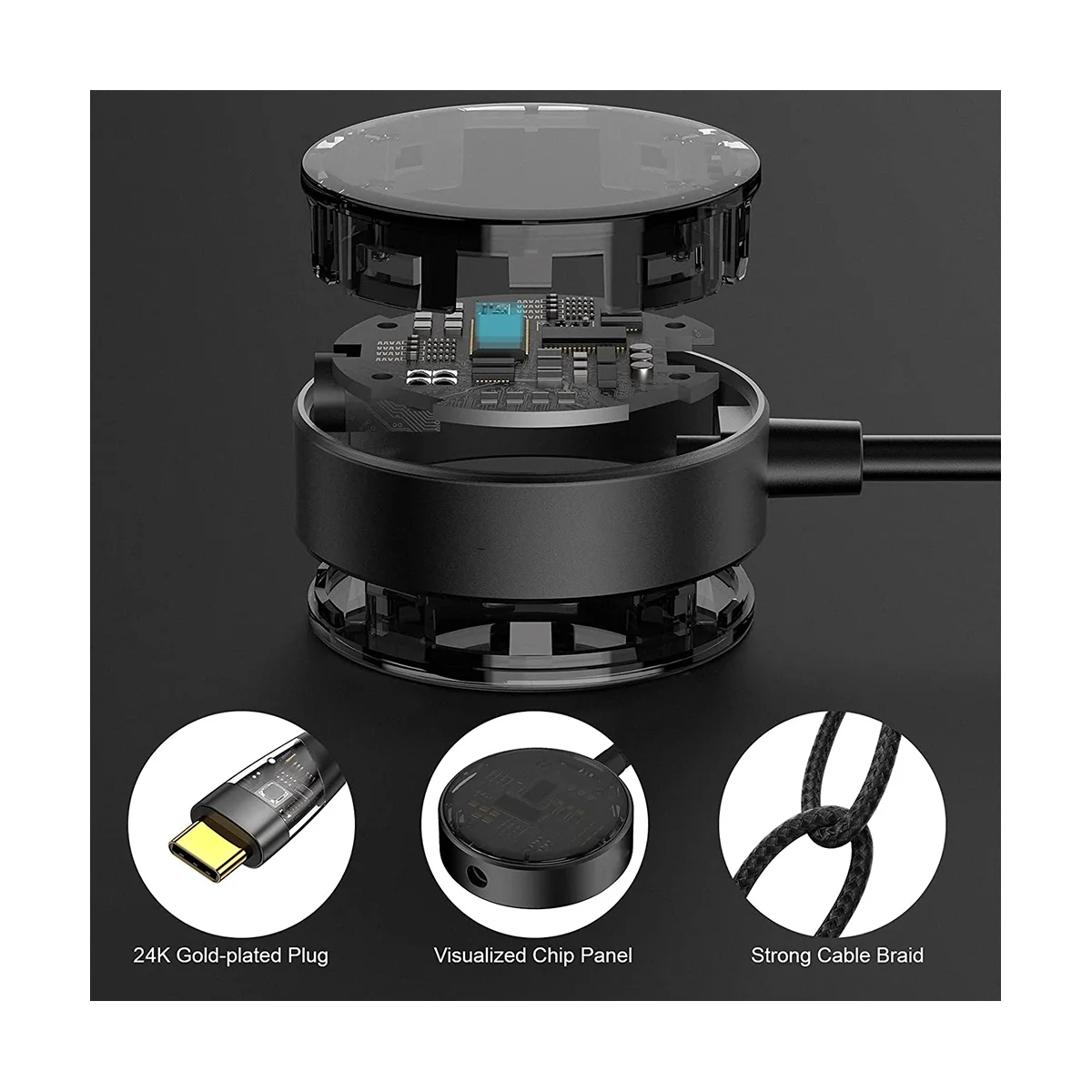 24K Gold-plated Plug

Visualized Chip Panel

Strong Cable Braid