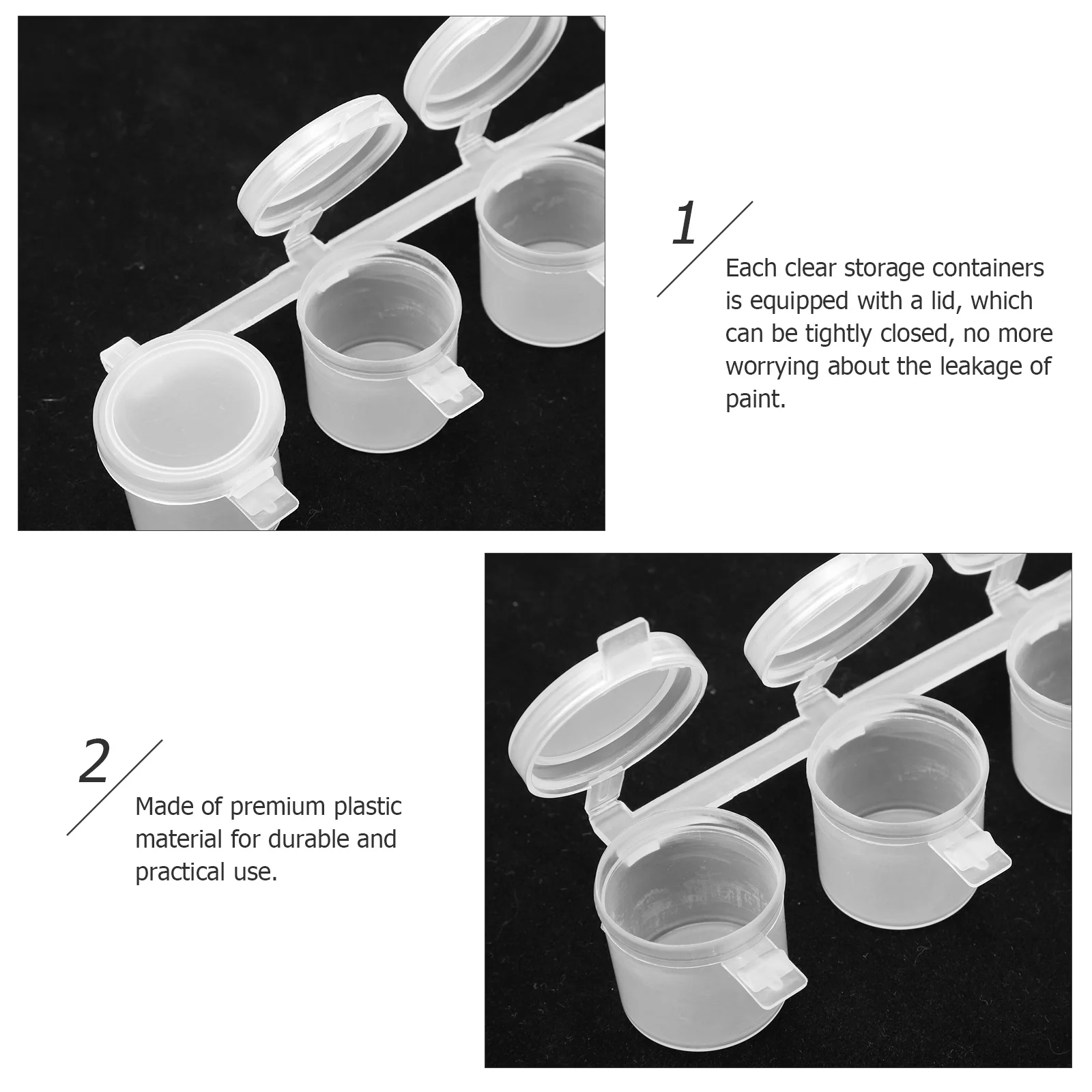 1

Each clear storage containers is equipped with a lid, which can be tightly closed, no more worrying about the leakage of paint.

2

Made of premium plastic material for durable and practical use.