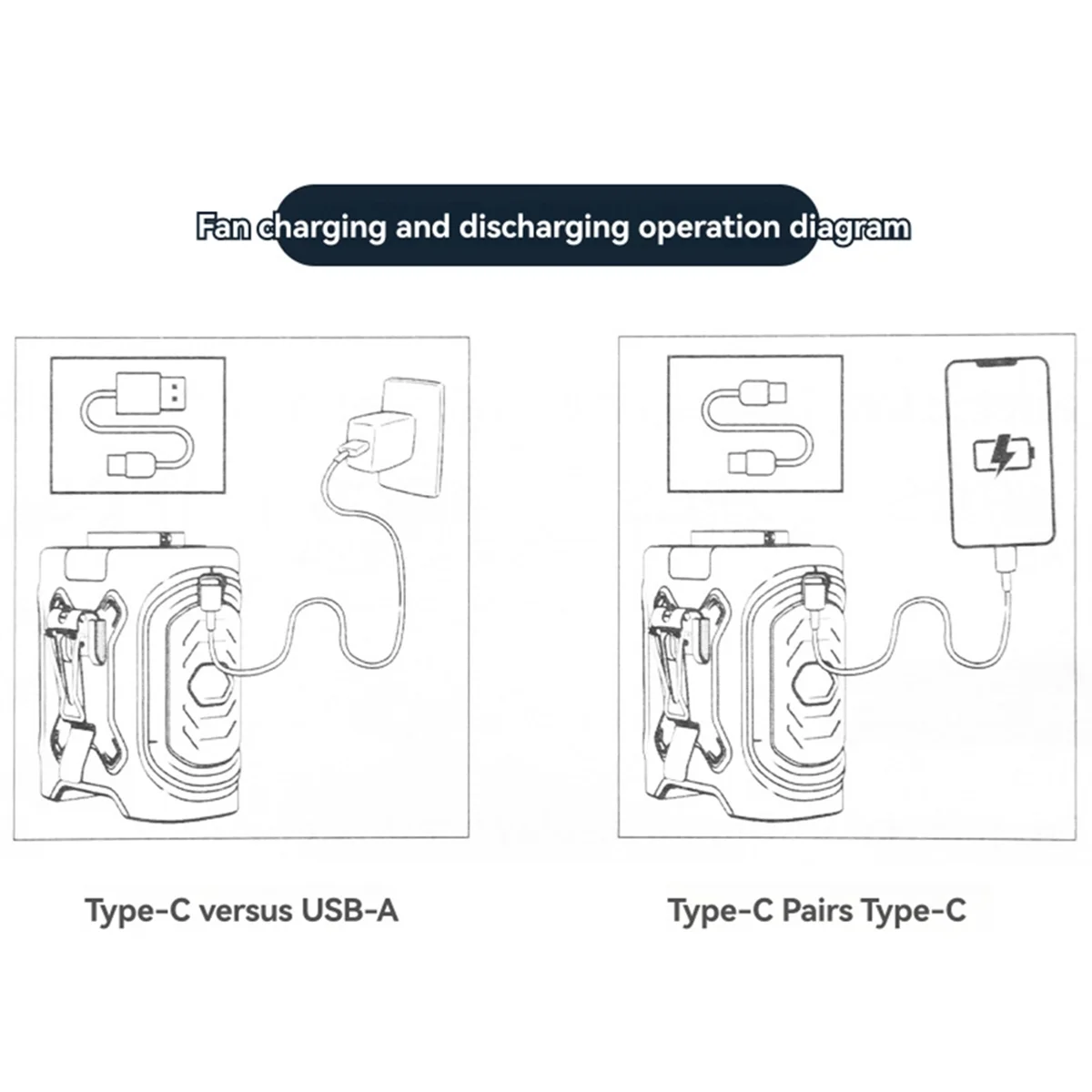 Fan charging and discharging operation diagram

Type-C versus USB-A

Type-C Pairs Type-C