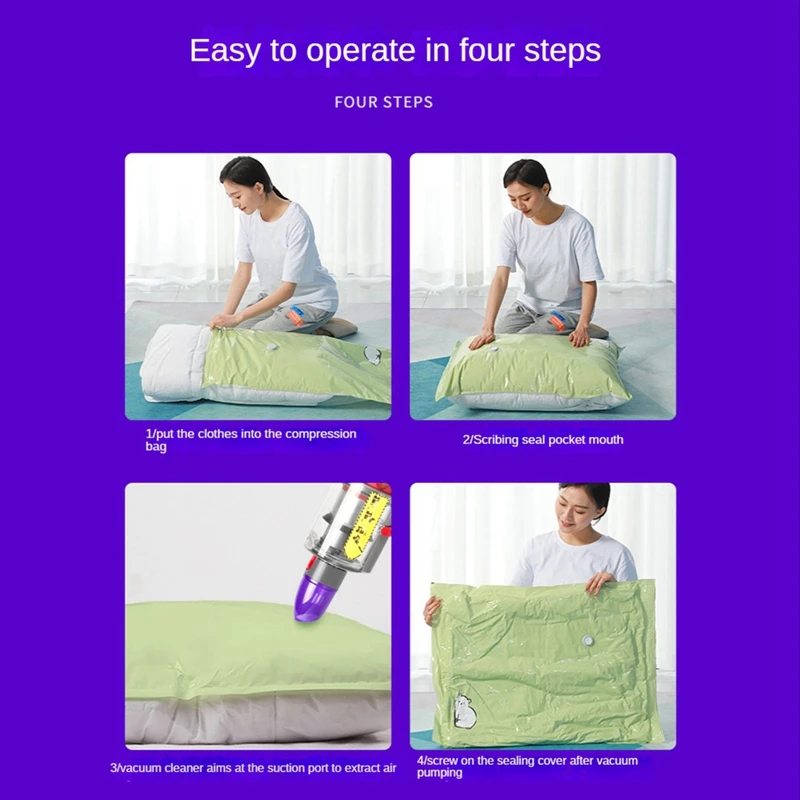 Easy to operate in four steps

FOUR STEPS

1/put the clothes into the compression bag

2/Scribing seal pocket mouth

3/vacuum cleaner aims at the suction port to extract air

4/screw on the sealing cover after vacuum pumping