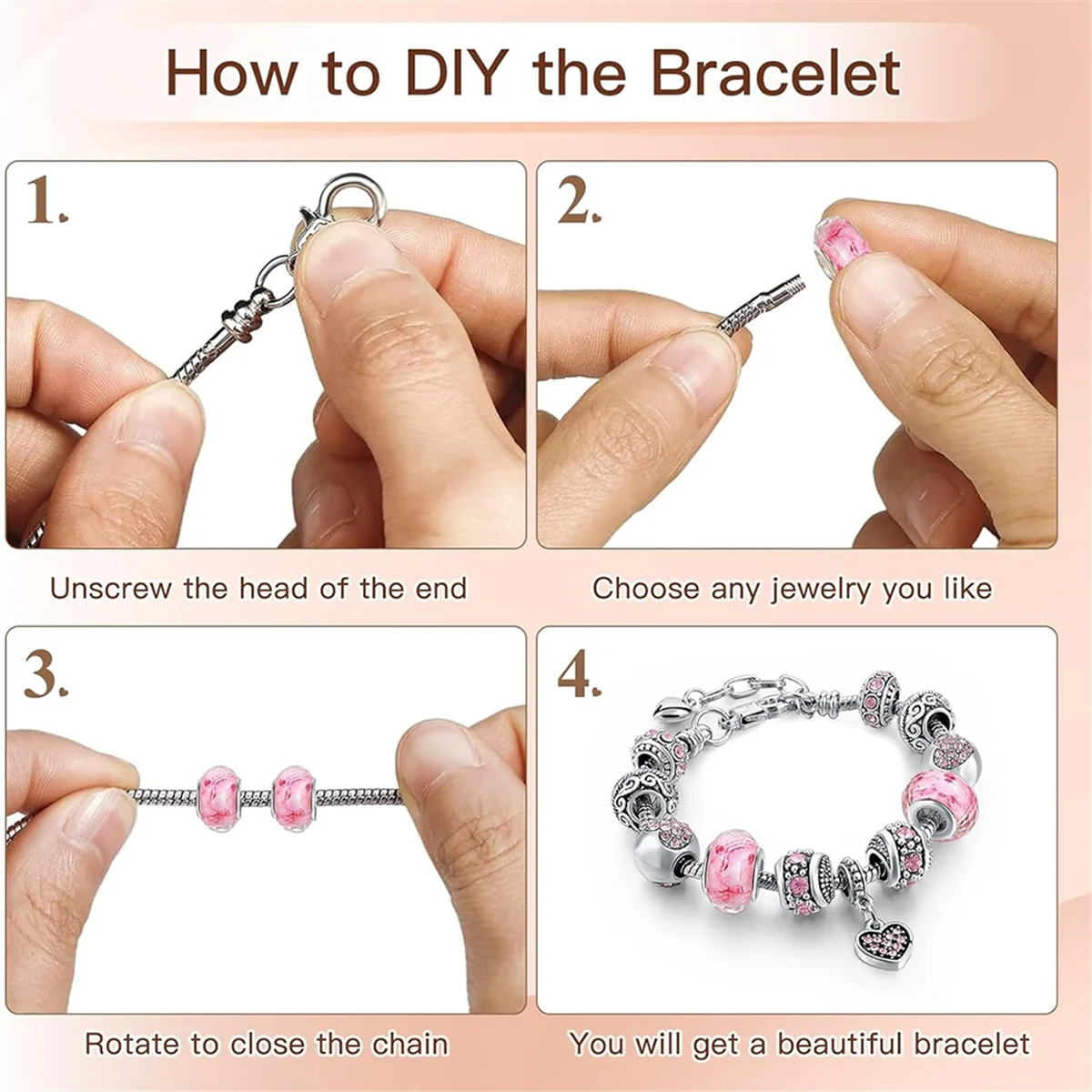 How to DIY the Bracelet

1.

Unscrew the head of the end

2.

Choose any jewelry you like

3.

Rotate to close the chain

4.

You will get a beautiful bracelet