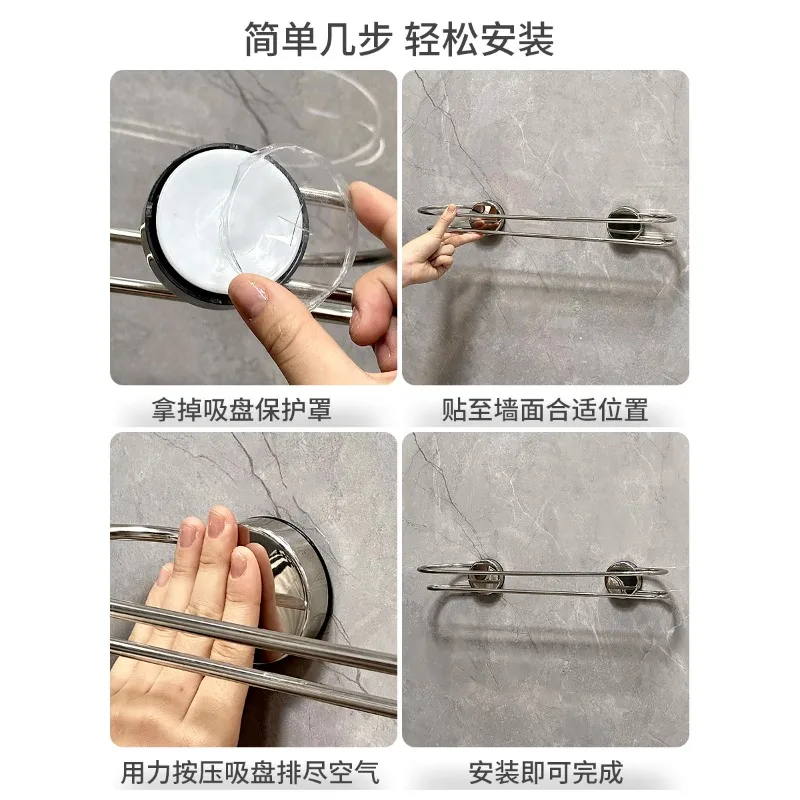 简单几步 轻松安装

拿掉吸盘保护罩

贴至墙面合适位置

用力按压吸盘排尽空气

安装即可完成