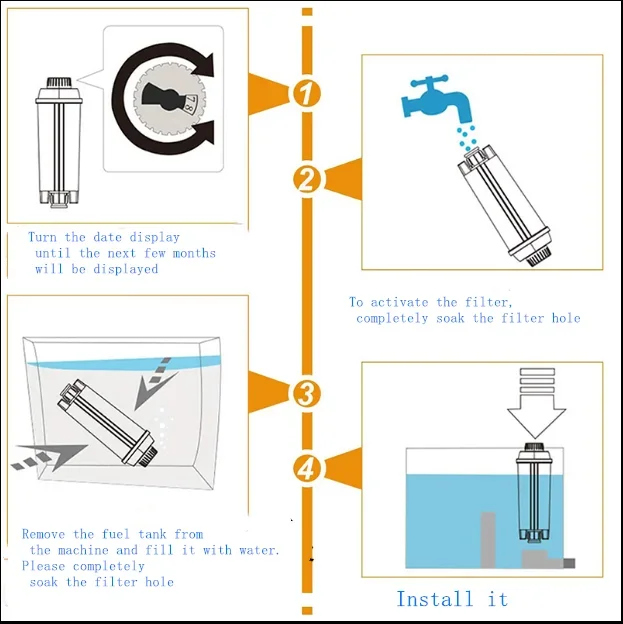 7 8

1

Turn the date display until the next few months will be displayed

2

To activate the filter, completely soak the filter hole

3

Remove the fuel tank from the machine and fill it with water. Please completely soak the filter hole

4

Install it