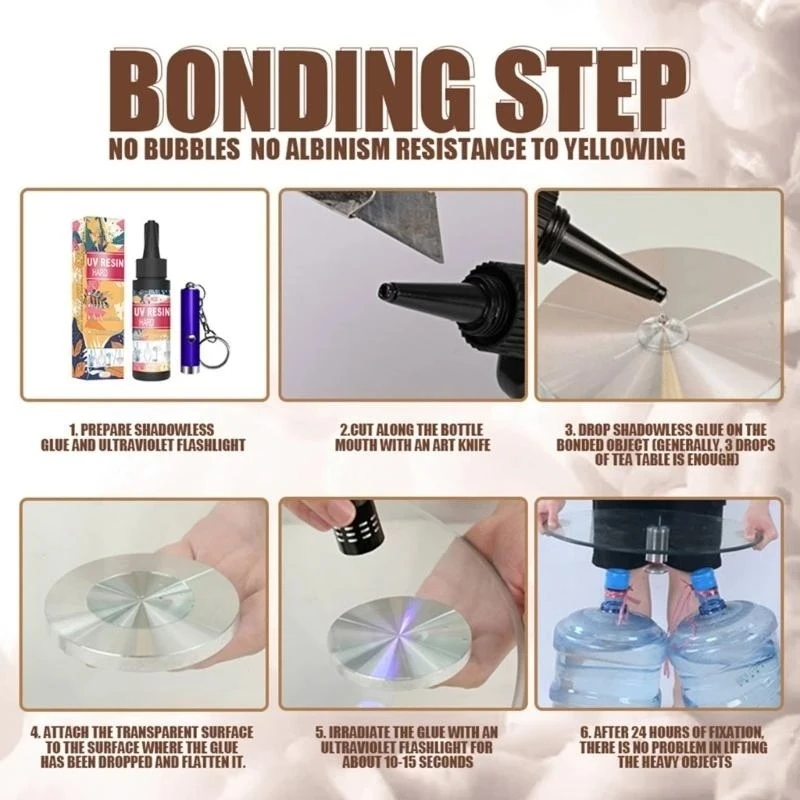 BONDING STEP

NO BUBBLES NO ALBINISM RESISTANCE TO YELLOWING

UV RESIN HARD

UV RESIN HARD

1. PREPARE SHADOWLESS GLUE AND ULTRAVIOLET FLASHLIGHT

2.CUT ALONG THE BOTTLE MOUTH WITH AN ART KNIFE

3. DROP SHADOWLESS GLUE ON THE BONDED OBJECT (GENERALLY, 3 DROPS OF TEA TABLE IS ENOUGH)

4. ATTACH THE TRANSPARENT SURFACE TO THE SURFACE WHERE THE GLUE HAS BEEN DROPPED AND FLATTEN IT.

5. IRRADIATE THE GLUE WITH AN ULTRAVIOLET FLASHLIGHT FOR ABOUT 10-15 SECONDS

6. AFTER 24 HOURS OF FIXATION, THERE IS NO PROBLEM IN LIFTING THE HEAVY OBJECTS