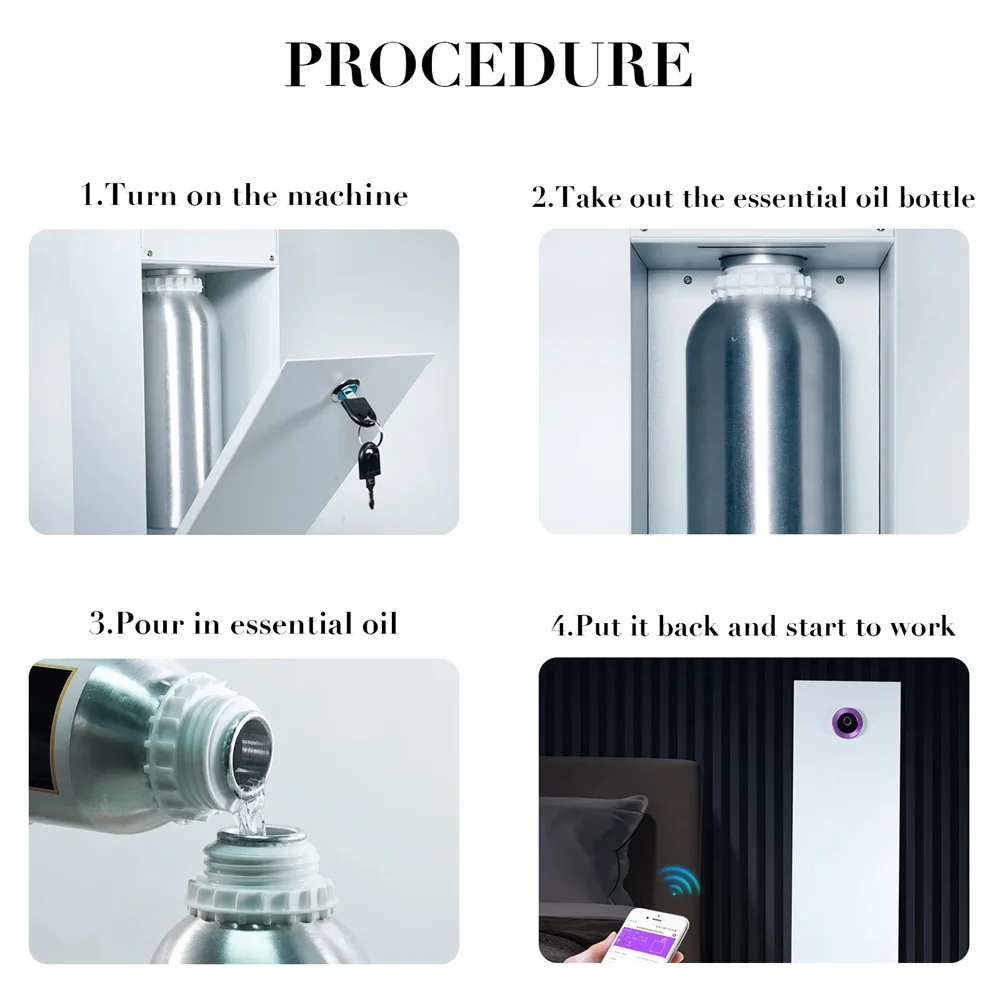 PROCEDURE

1.Turn on the machine

2.Take out the essential oil bottle

3.Pour in essential oil

4.Put it back and start to work