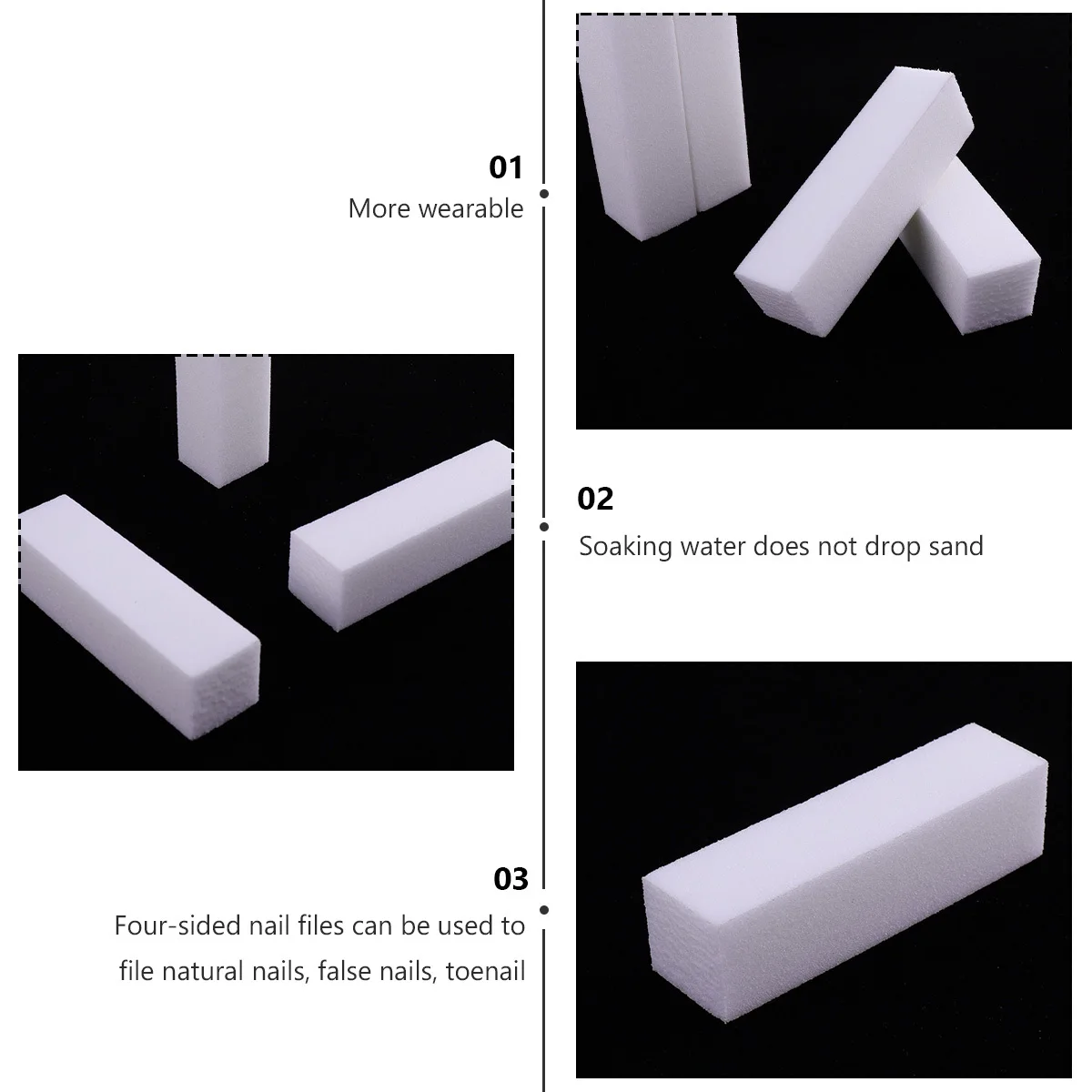 01
More wearable

02
Soaking water does not drop sand

03
Four-sided nail files can be used to file natural nails, false nails, toenail