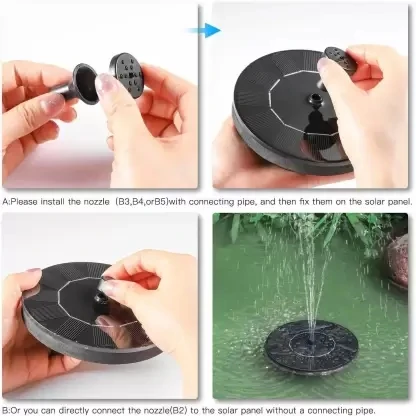 A:Please install the nozzle (B3,B4,orB5)with connecting pipe, and then fix them on the solar panel.

B:Or you can directly connect the nozzle(B2) to the solar panel without a connecting pipe.