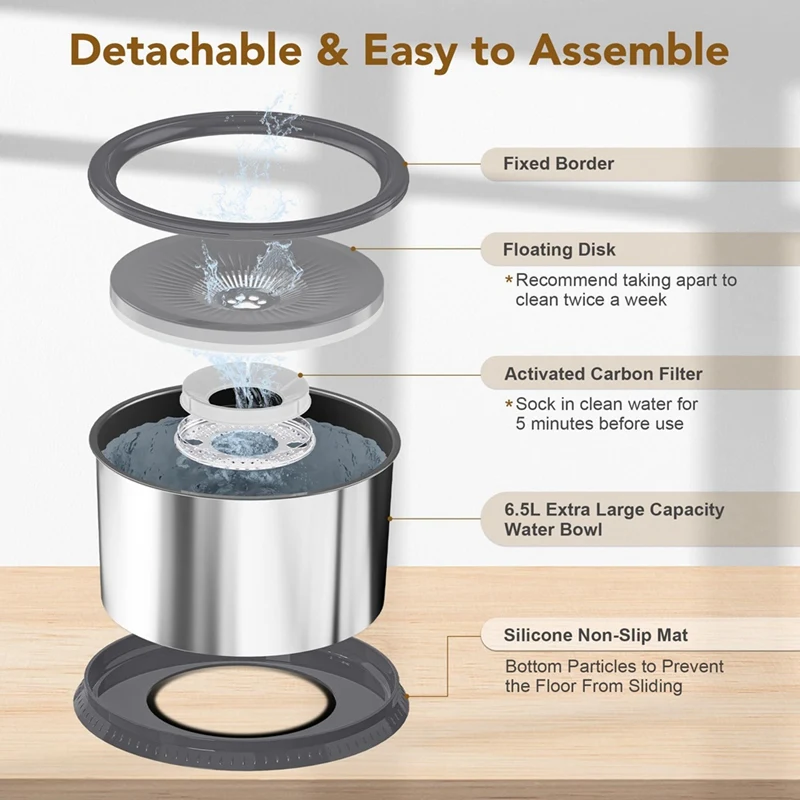 Detachable & Easy to Assemble

Fixed Border

Floating Disk

*Recommend taking apart to clean twice a week

Activated Carbon Filter

*Sock in clean water for 5 minutes before use

6.5L Extra Large Capacity Water Bowl

Silicone Non-Slip Mat

Bottom Particles to Prevent the Floor From Sliding