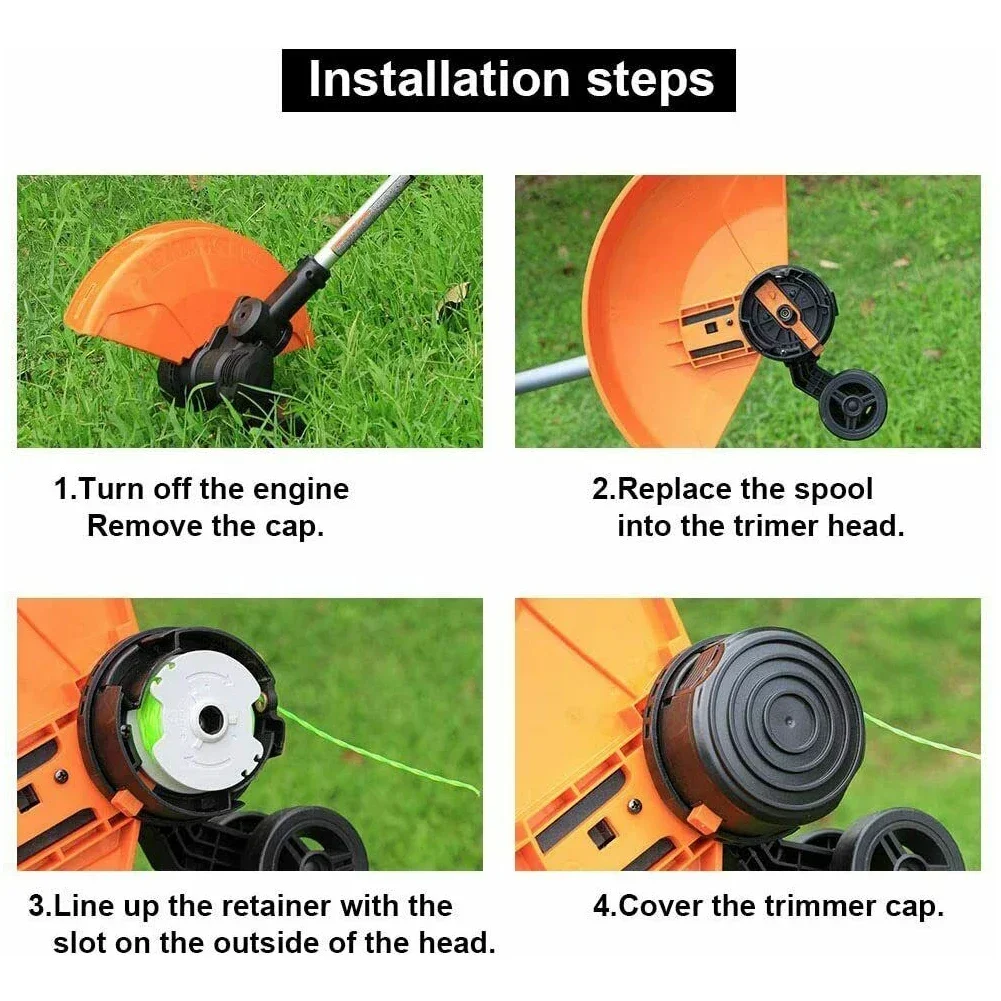 Installation steps

1.Turn off the engine
Remove the cap.

2.Replace the spool
into the trimer head.

3.Line up the retainer with the
slot on the outside of the head.

4.Cover the trimmer cap.