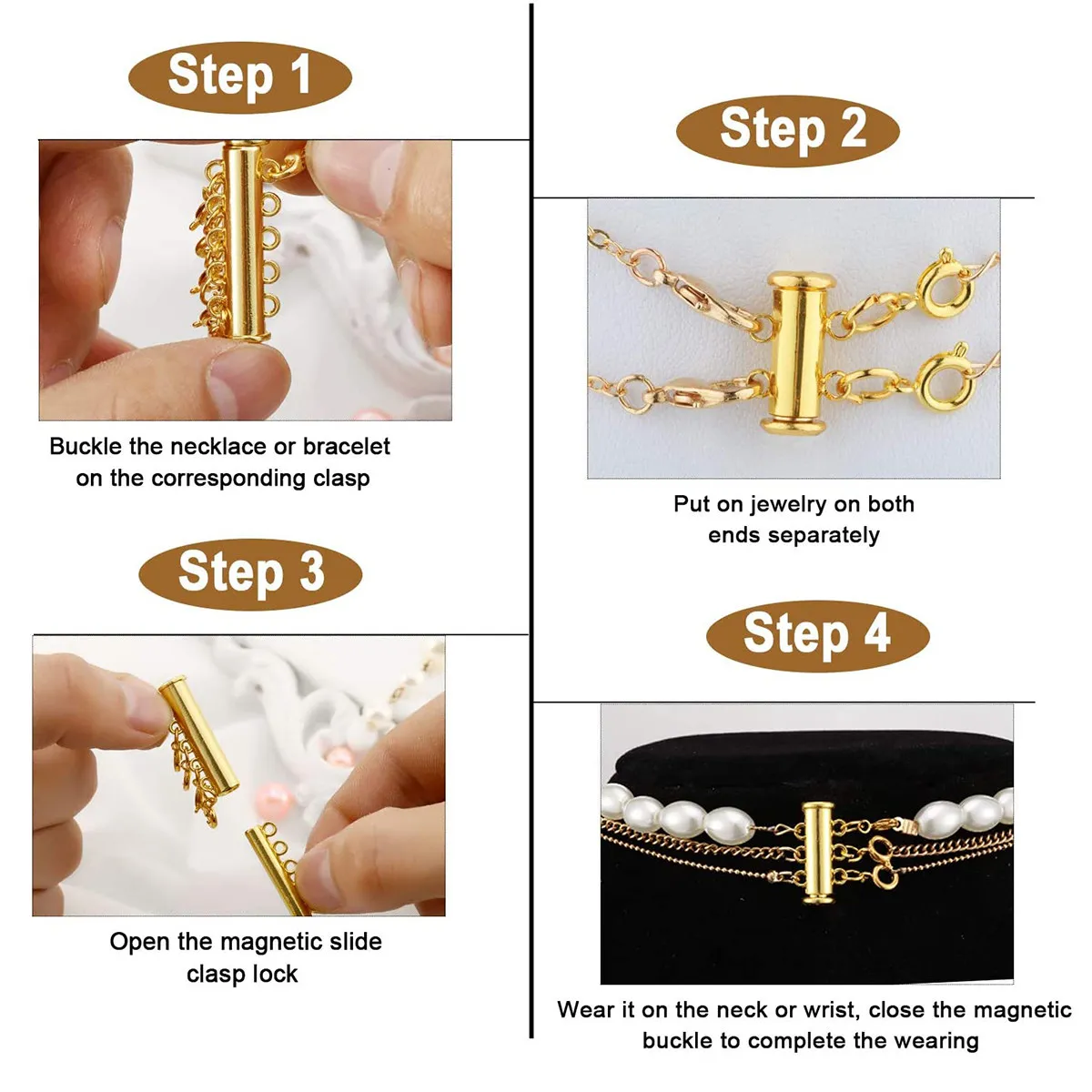 Step 1

Buckle the necklace or bracelet on the corresponding clasp

Step 3

Open the magnetic slide clasp lock

Step 2

Put on jewelry on both ends separately

Step 4

Wear it on the neck or wrist, close the magnetic buckle to complete the wearing