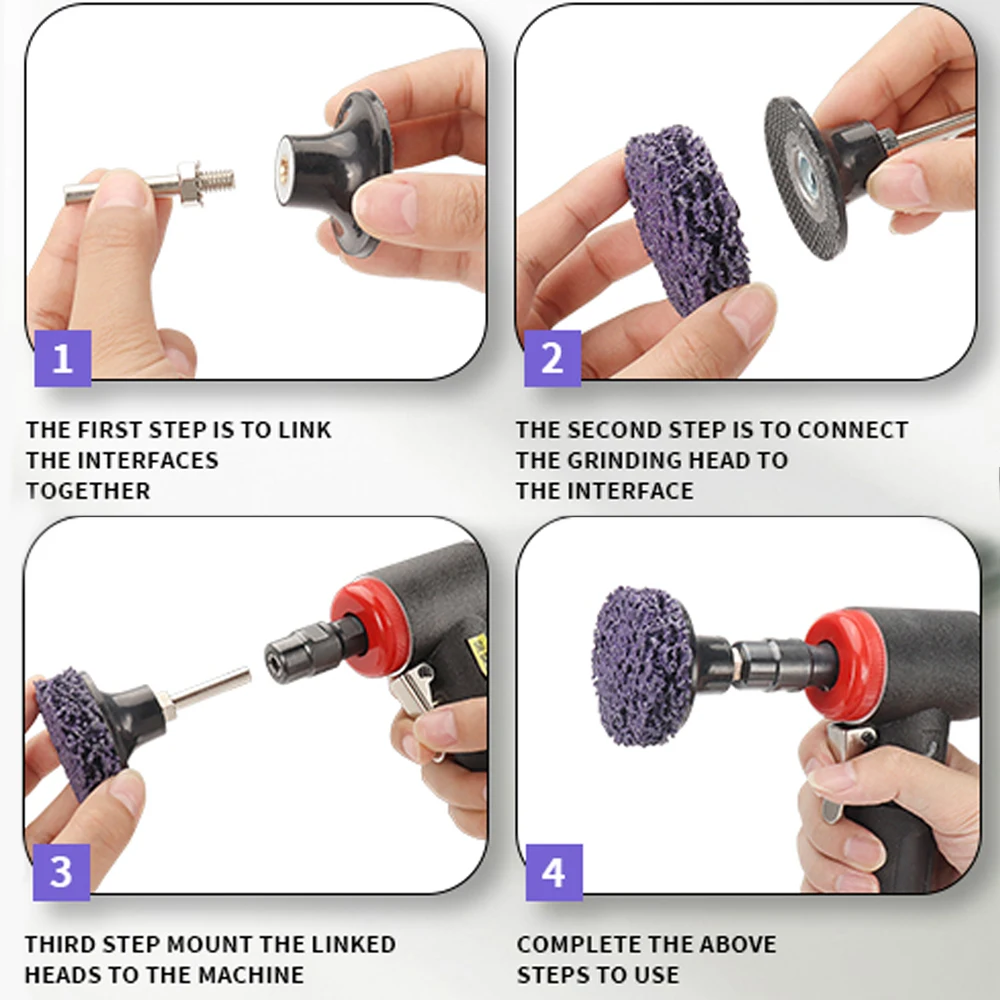 1

THE FIRST STEP IS TO LINK THE INTERFACES TOGETHER

2

THE SECOND STEP IS TO CONNECT THE GRINDING HEAD TO THE INTERFACE

3

THIRD STEP MOUNT THE LINKED HEADS TO THE MACHINE

4

COMPLETE THE ABOVE STEPS TO USE