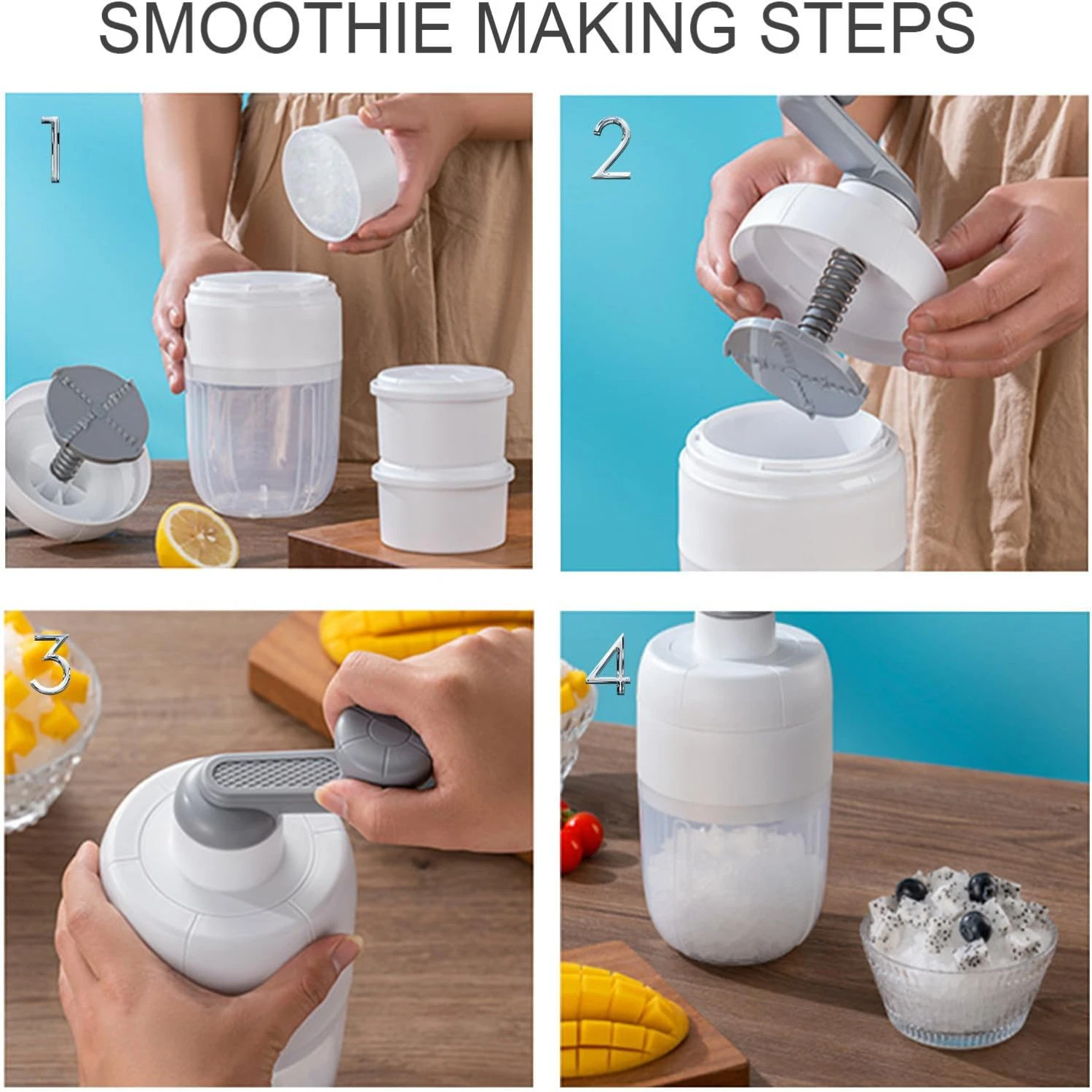 SMOOTHIE MAKING STEPS

1

2

3

4