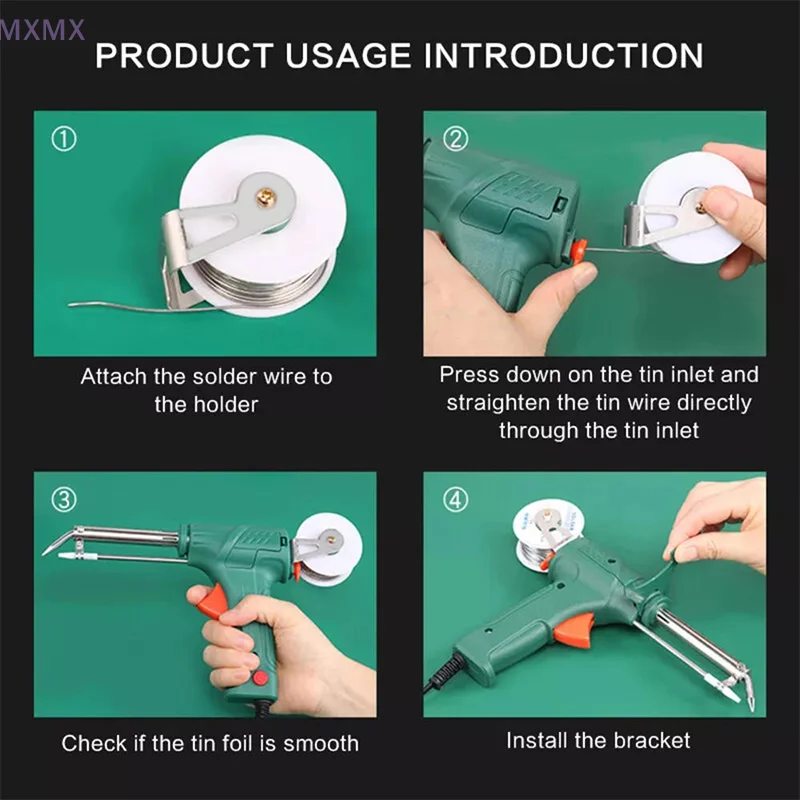 MXMX

PRODUCT USAGE INTRODUCTION

①

Attach the solder wire to the holder

②

Press down on the tin inlet and straighten the tin wire directly through the tin inlet

③

Check if the tin foil is smooth

④

Install the bracket