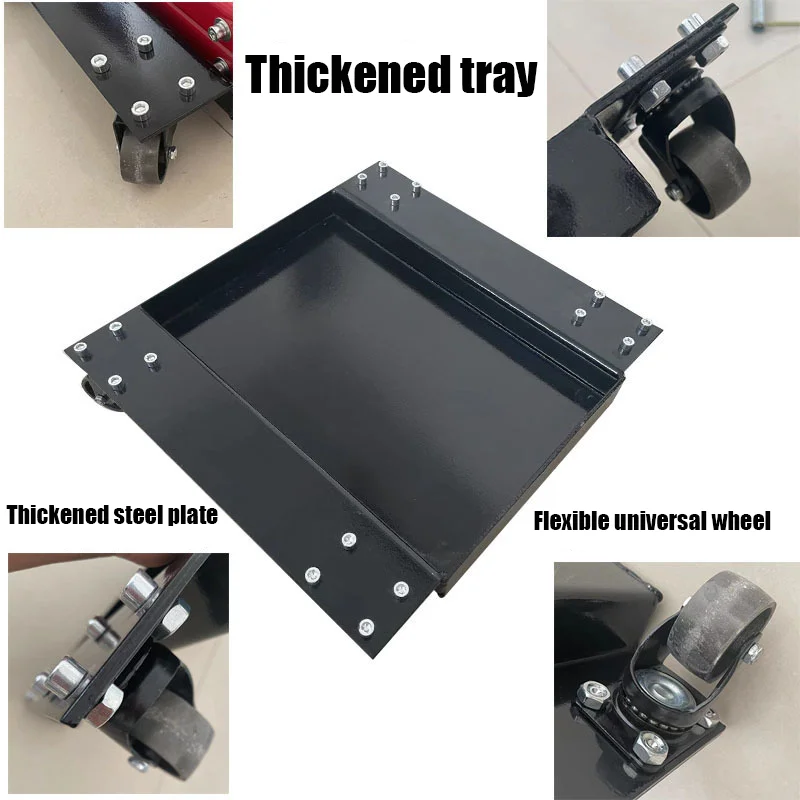 Thickened tray

Thickened steel plate

Flexible universal wheel