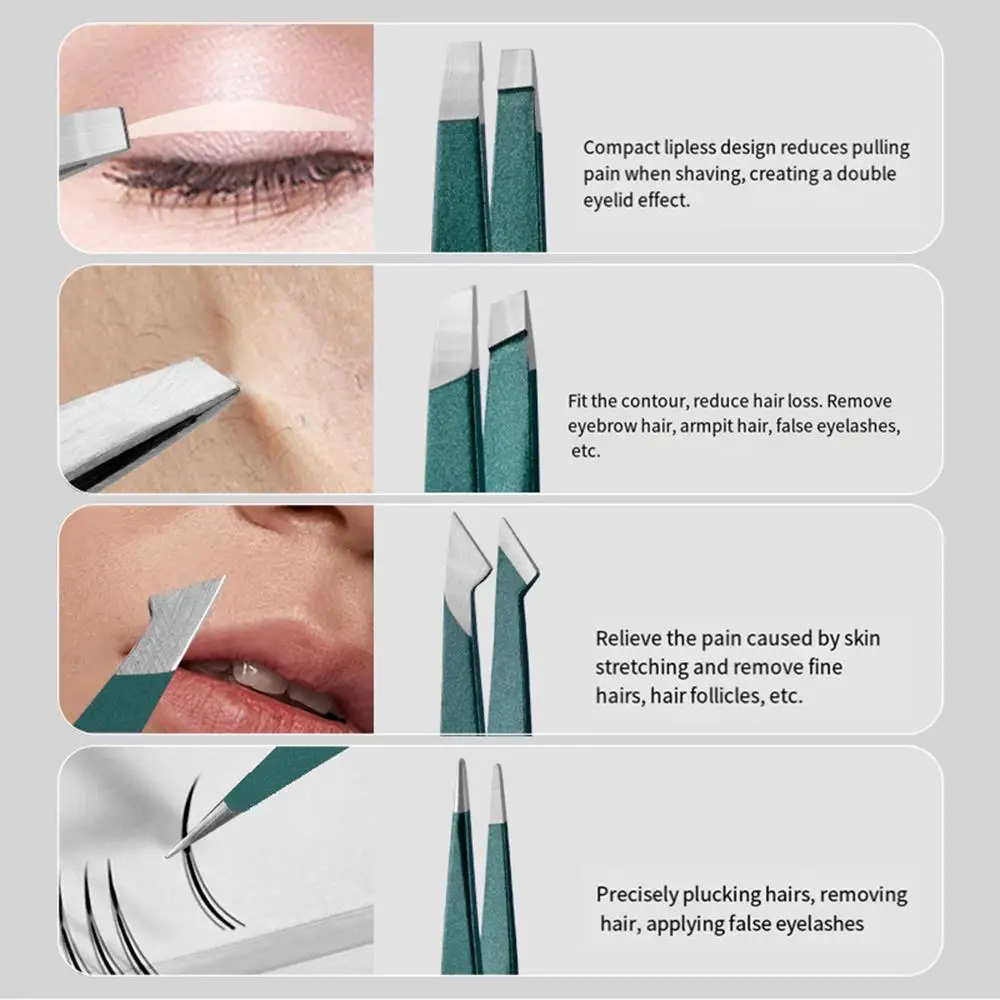 Compact lipless design reduces pulling pain when shaving, creating a double eyelid effect.

Fit the contour, reduce hair loss. Remove eyebrow hair, armpit hair, false eyelashes, etc.

Relieve the pain caused by skin stretching and remove fine hairs, hair follicles, etc.

Precisely plucking hairs, removing hair, applying false eyelashes