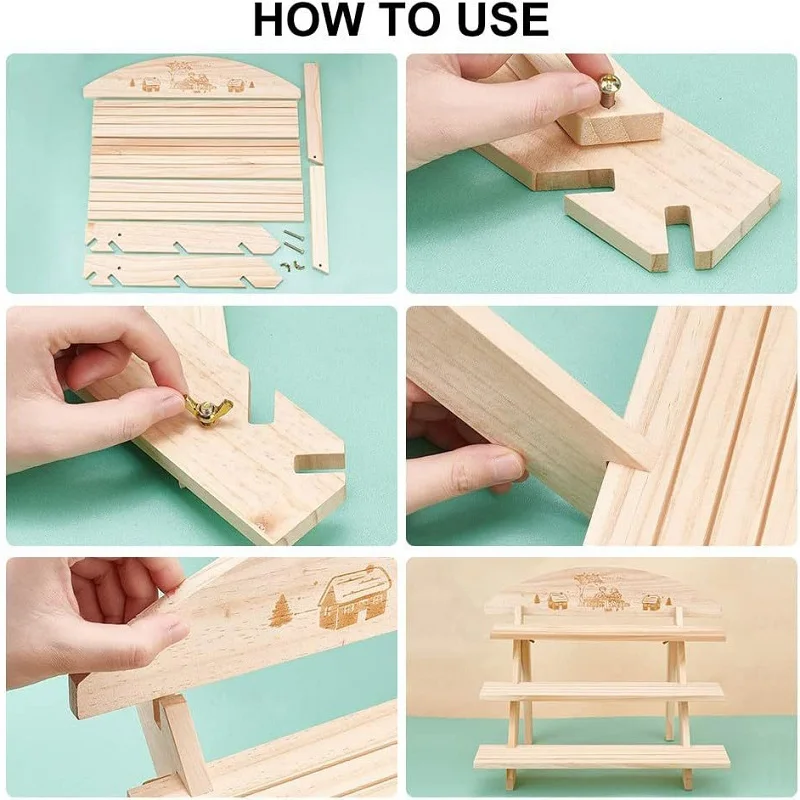 HOW TO USE